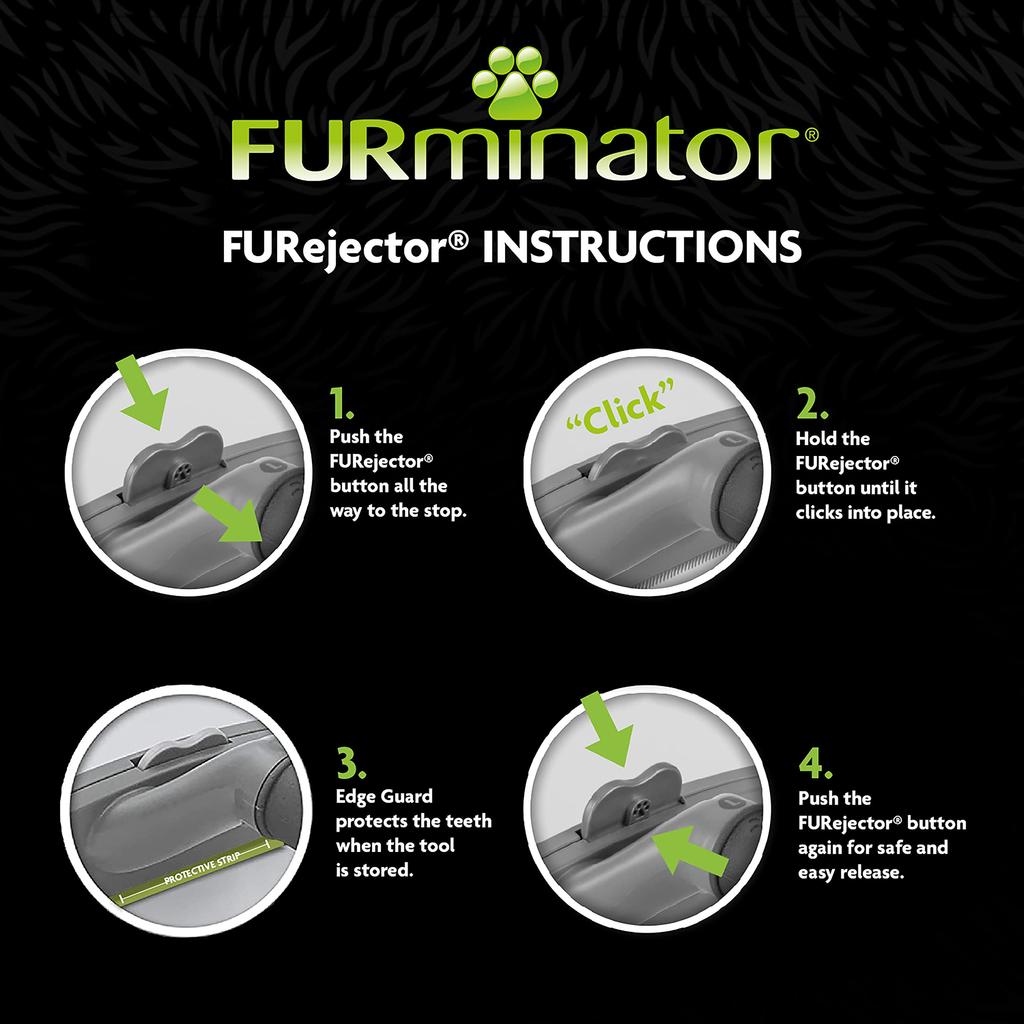 FURminator®

FURejector® INSTRUCTIONS

1.
Push the FURejector® button all the way to the stop.

"Click"

2.
Hold the FURejector® button until it clicks into place.

PROTECTIVE STRIP

3.
Edge Guard protects the teeth when the tool is stored.

4.
Push the FURejector® button again for safe and easy release.