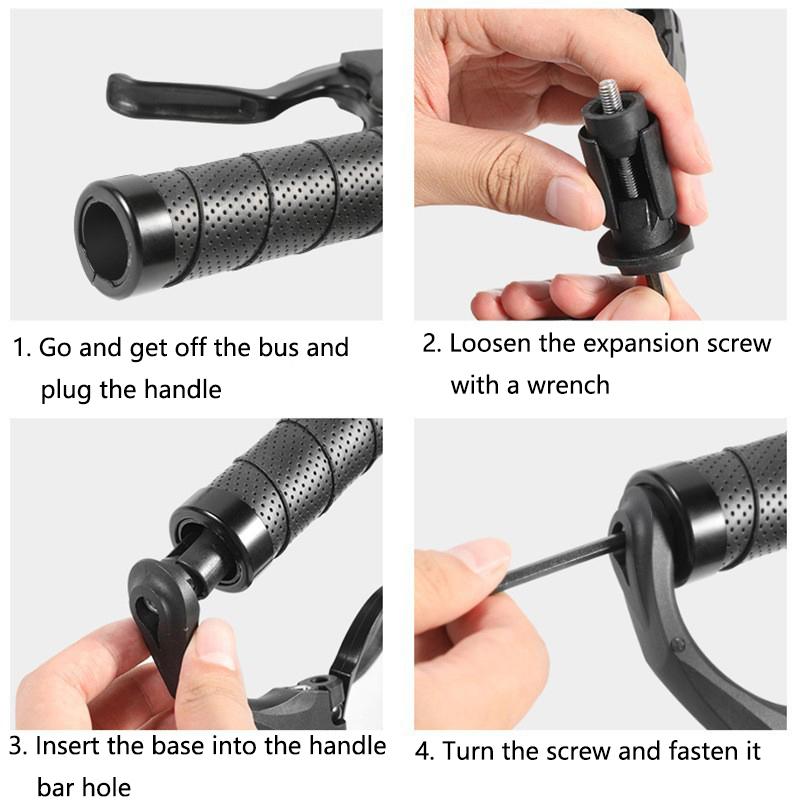 1. Go and get off the bus and plug the handle

2. Loosen the expansion screw with a wrench

3. Insert the base into the handle bar hole

4. Turn the screw and fasten it