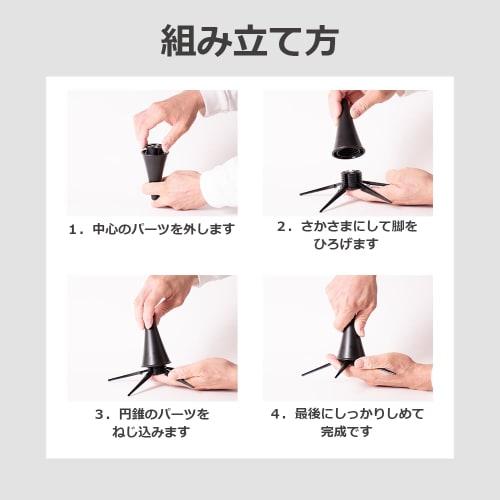 組み立て方

1．中心のパーツを外します

2．さかさまにして脚をひろげます

3．円錐のパーツをねじ込みます

4．最後にしっかりしめて完成です