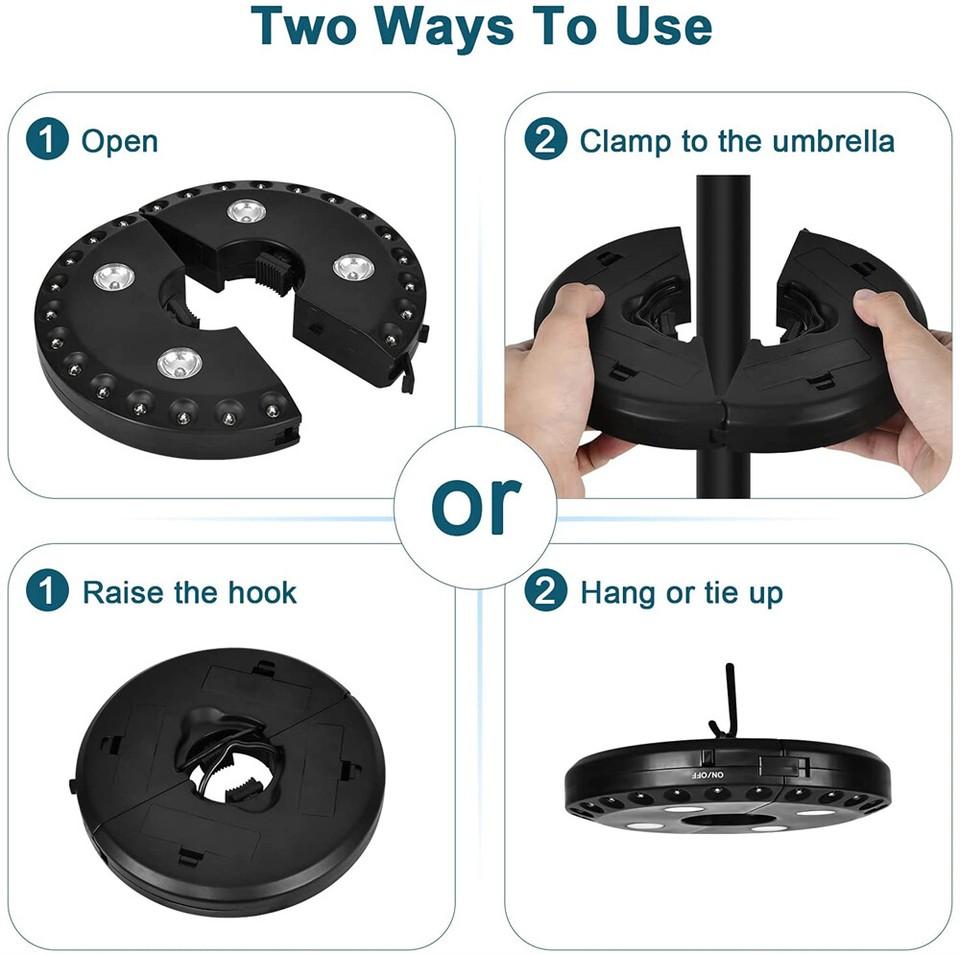 Two Ways To Use

1 Open

2 Clamp to the umbrella

or

1 Raise the hook

2 Hang or tie up

ON/OFF