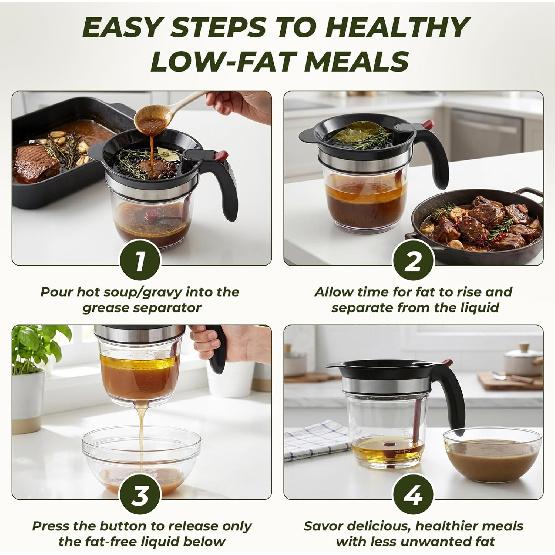 EASY STEPS TO HEALTHY LOW-FAT MEALS

1

Pour hot soup/gravy into the grease separator

2

Allow time for fat to rise and separate from the liquid

3

Press the button to release only the fat-free liquid below

4

Savor delicious, healthier meals with less unwanted fat