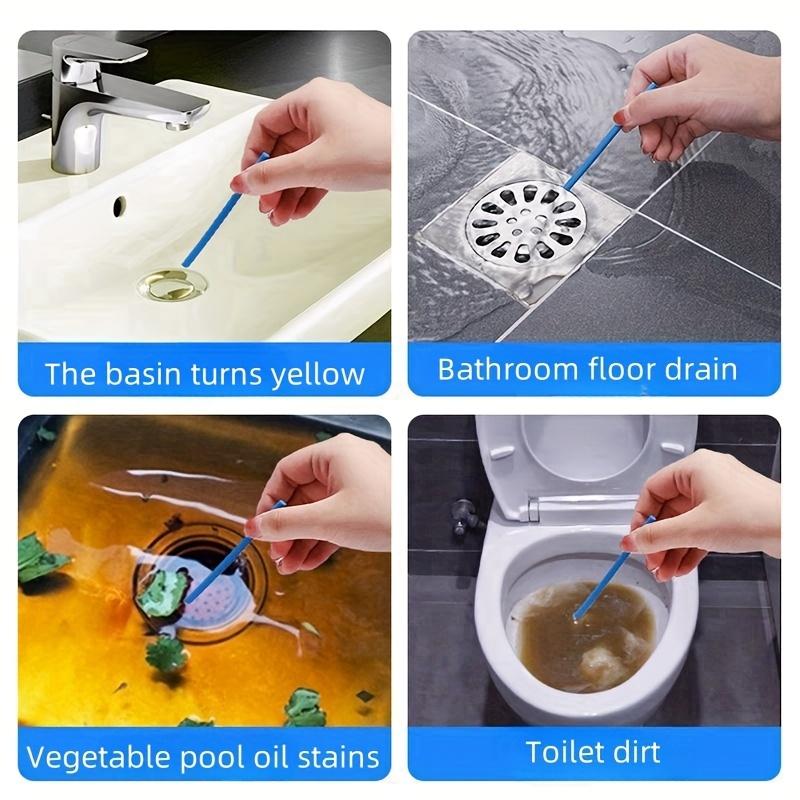 The basin turns yellow

Bathroom floor drain

Vegetable pool oil stains

Toilet dirt