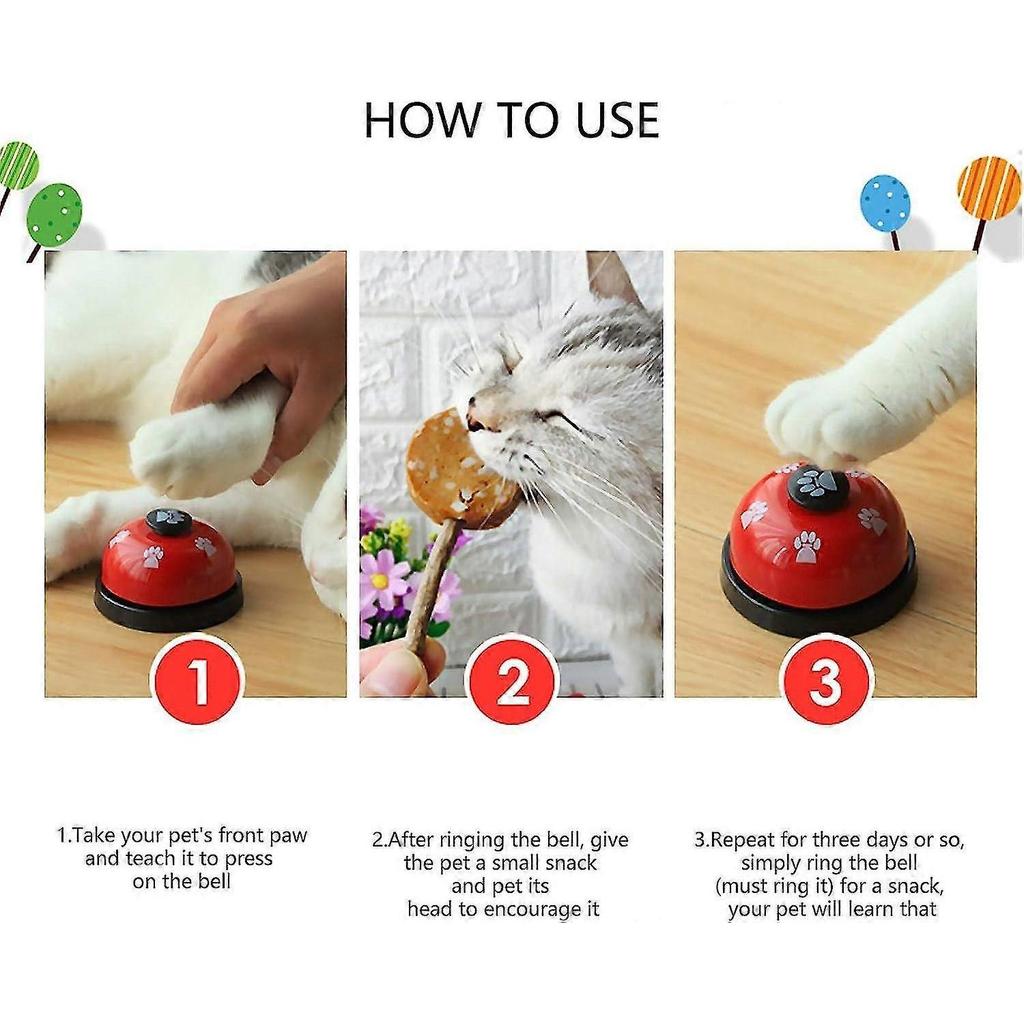 HOW TO USE

1

2

3

1.Take your pet's front paw and teach it to press on the bell

2.After ringing the bell, give the pet a small snack and pet its head to encourage it

3.Repeat for three days or so, simply ring the bell (must ring it) for a snack, your pet will learn that