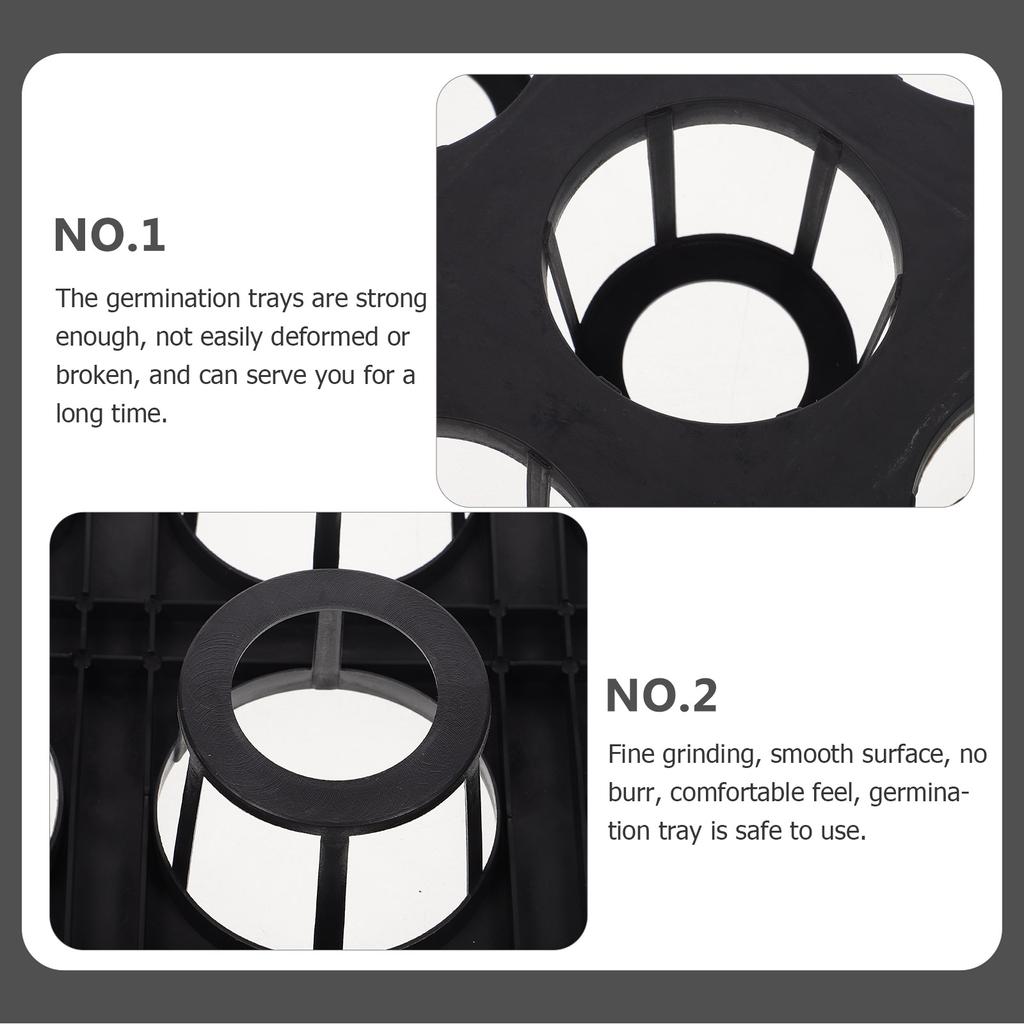 NO.1

The germination trays are strong enough, not easily deformed or broken, and can serve you for a long time.

NO.2

Fine grinding, smooth surface, no burr, comfortable feel, germination tray is safe to use.