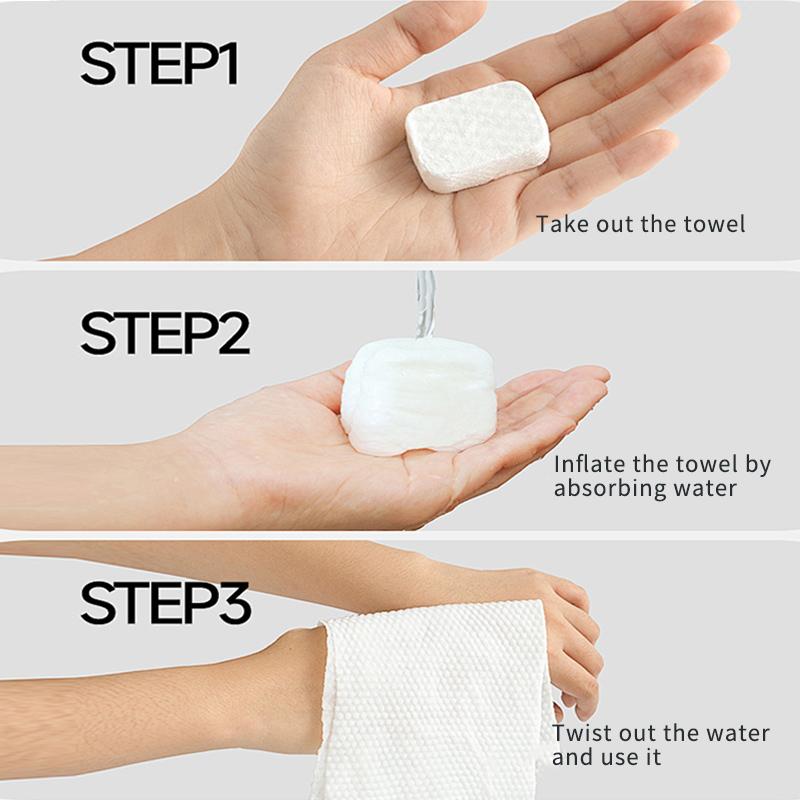 STEP1

Take out the towel

STEP2

Inflate the towel by absorbing water

STEP3

Twist out the water and use it