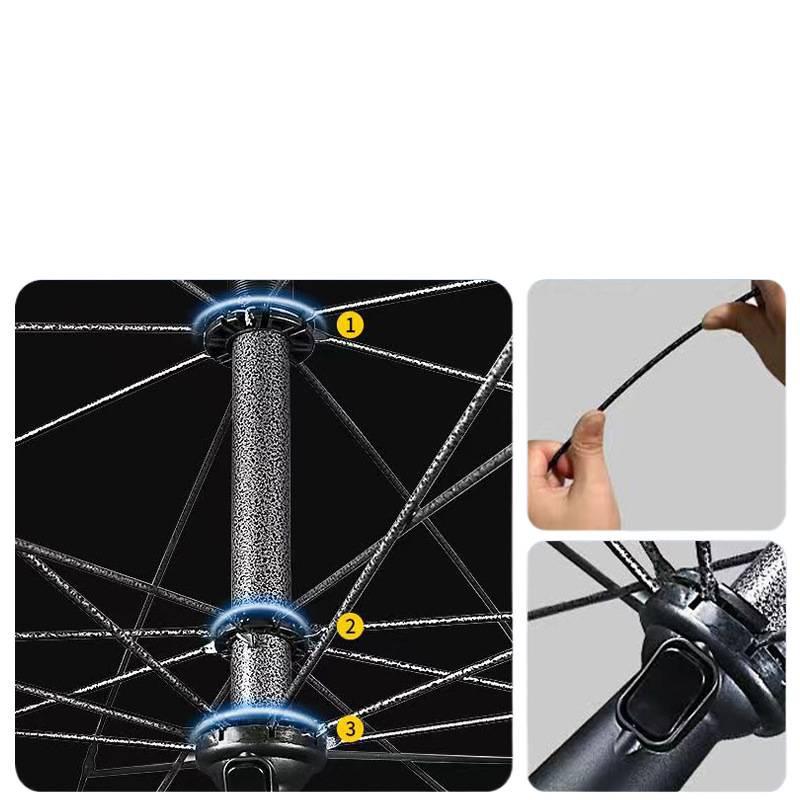 1

2

3