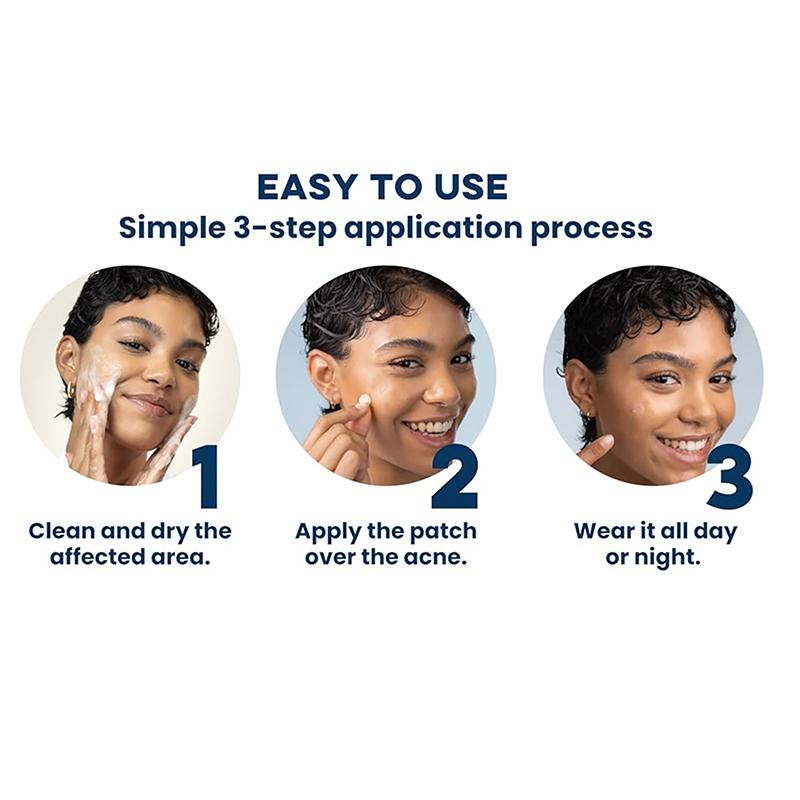 EASY TO USE
Simple 3-step application process

1
Clean and dry the affected area.

2
Apply the patch over the acne.

3
Wear it all day or night.