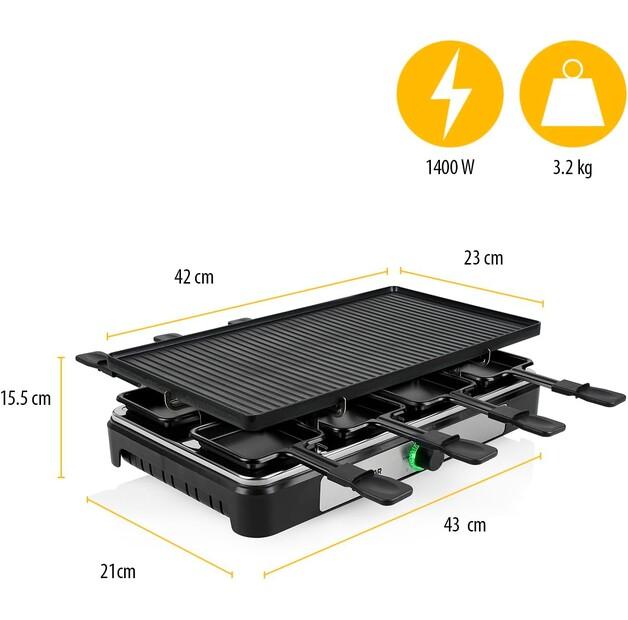 1400 W

3.2 kg

42 cm

23 cm

15.5 cm

43 cm

21cm