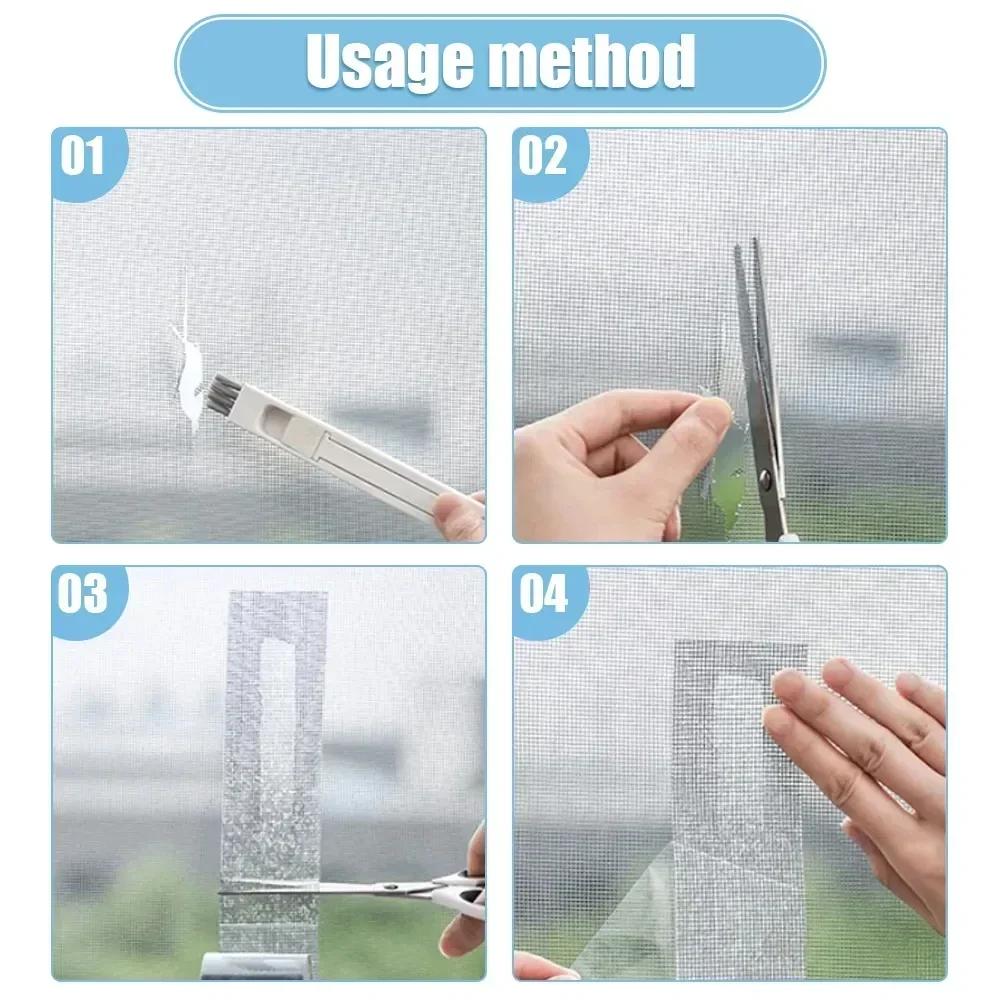 Usage method

01

02

03

04