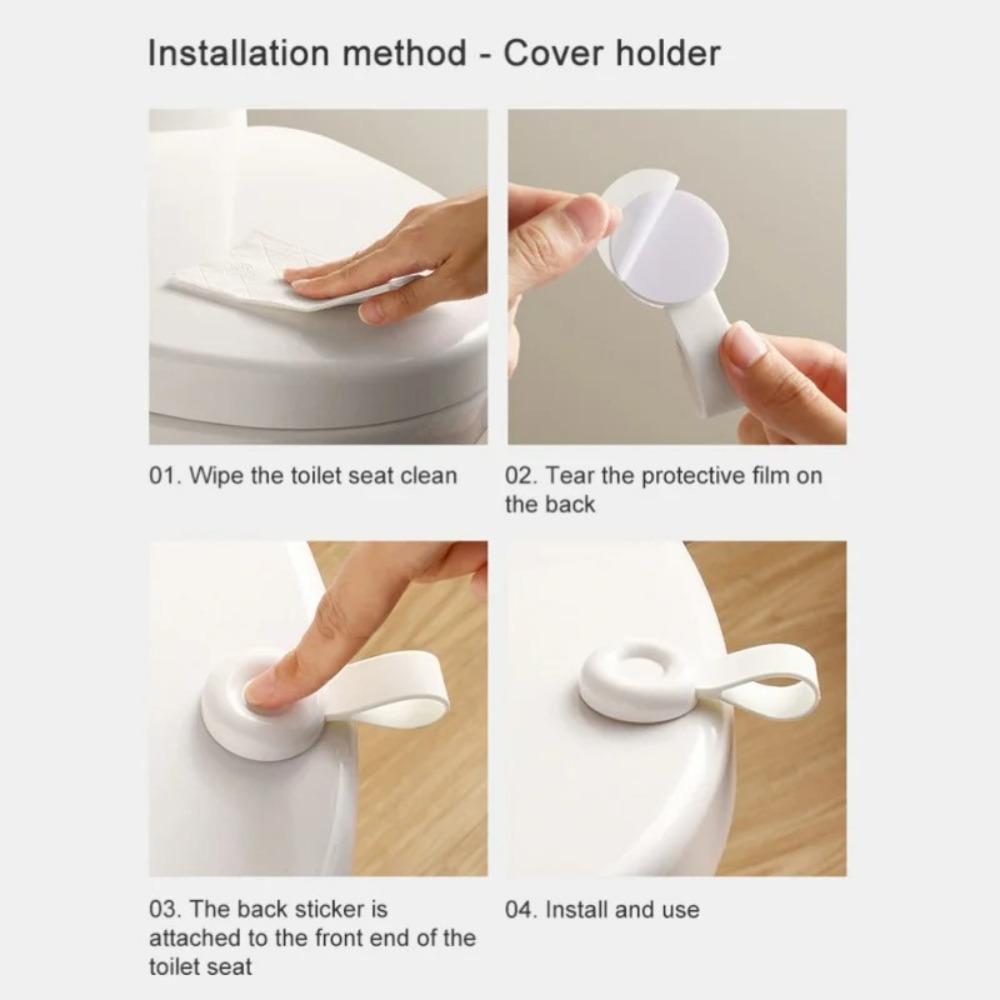 Installation method - Cover holder

01. Wipe the toilet seat clean

02. Tear the protective film on the back

03. The back sticker is attached to the front end of the toilet seat

04. Install and use