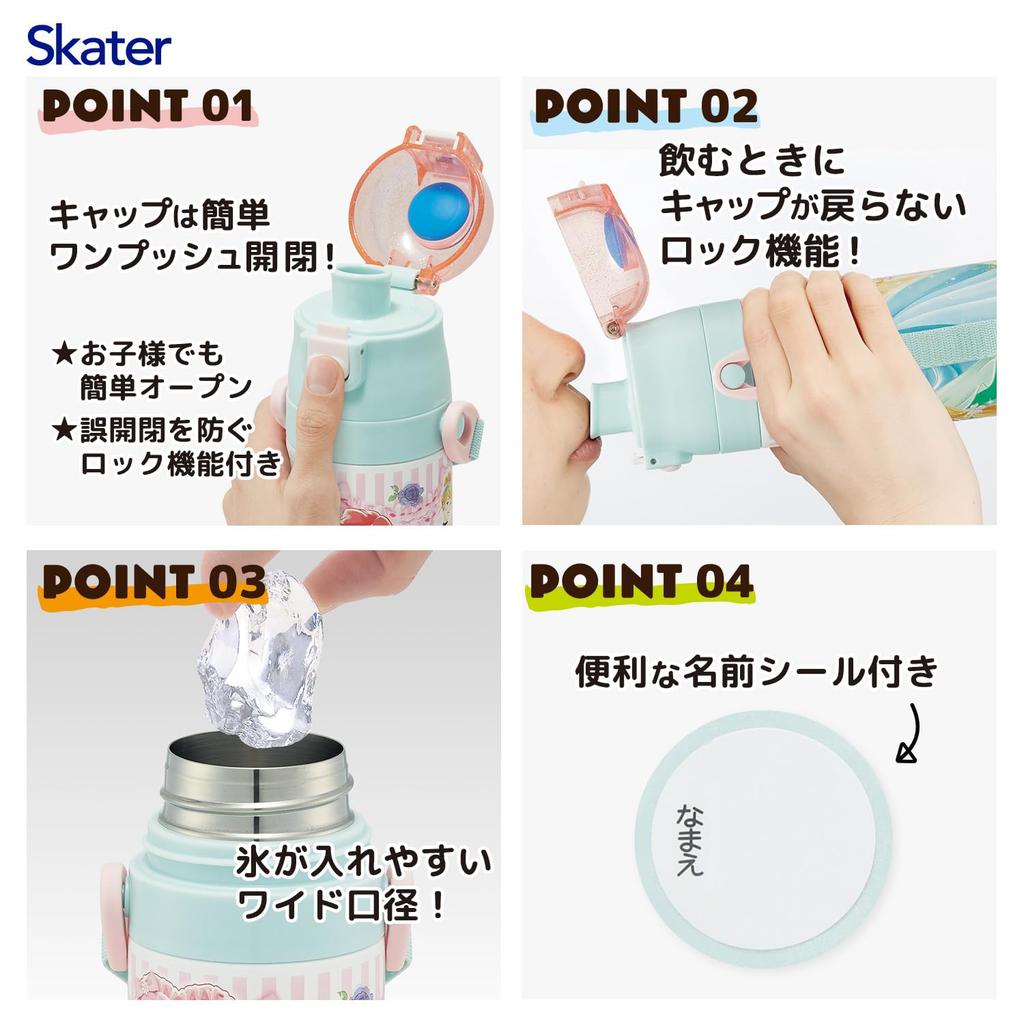 Skater

POINT 01

キャップは簡単
ワンプッシュ開閉！

★お子様でも
簡単オープン
★誤開閉を防ぐ
ロック機能付き

POINT 02

飲むときに
キャップが戻らない
ロック機能！

POINT 03

氷が入れやすい
ワイド口径！

POINT 04

便利な名前シール付き

なまえ