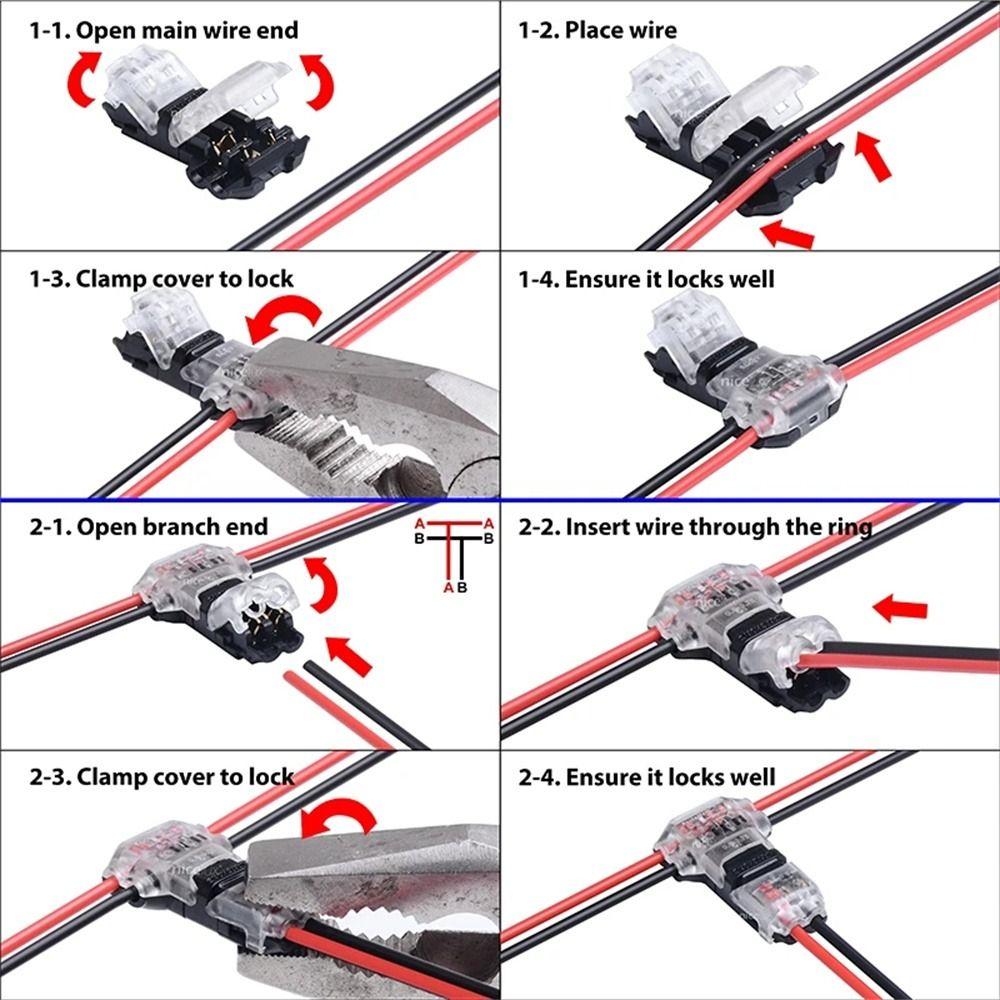 1-1. Open main wire end

1-2. Place wire

1-3. Clamp cover to lock

1-4. Ensure it locks well

2-1. Open branch end

A A
B B
A B

2-2. Insert wire through the ring

2-3. Clamp cover to lock

2-4. Ensure it locks well