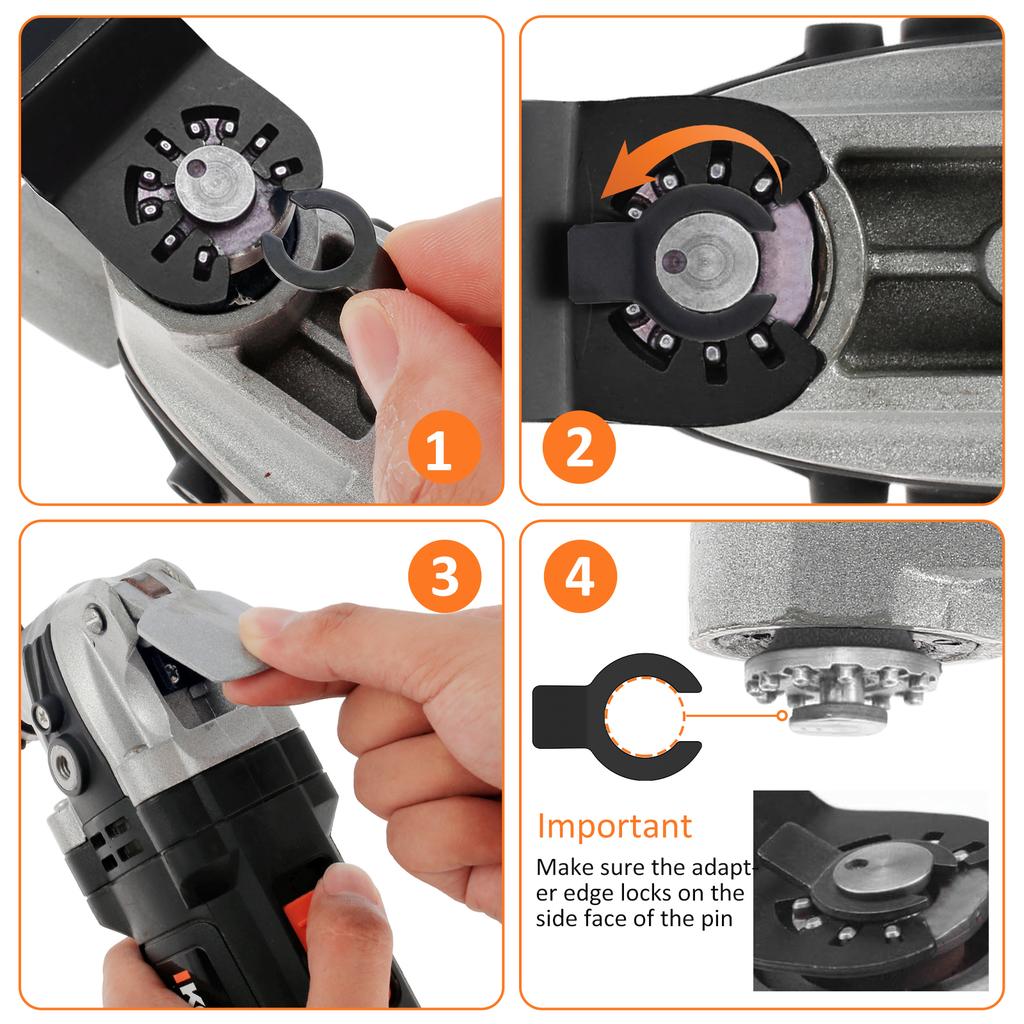 1

2

3

4

Important

Make sure the adapter edge locks on the side face of the pin