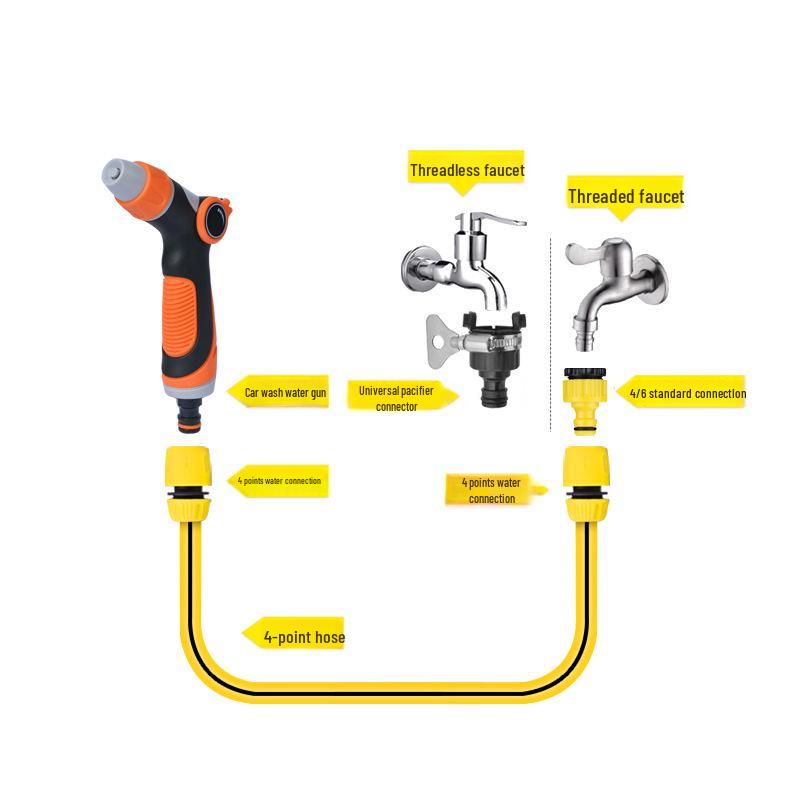 Threadless faucet

Threaded faucet

Car wash water gun

Universal pacifier connector

4/6 standard connection

4 points water connection

4 points water connection

4-point hose