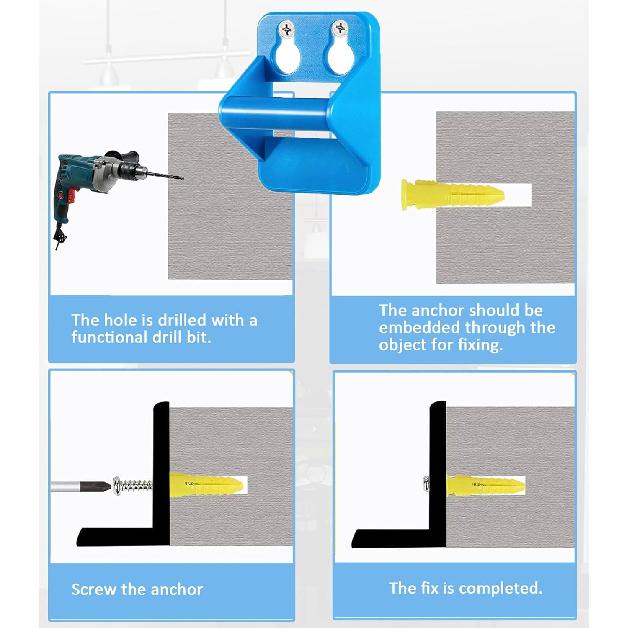 The hole is drilled with a functional drill bit.

The anchor should be embedded through the object for fixing.

Screw the anchor

The fix is completed.