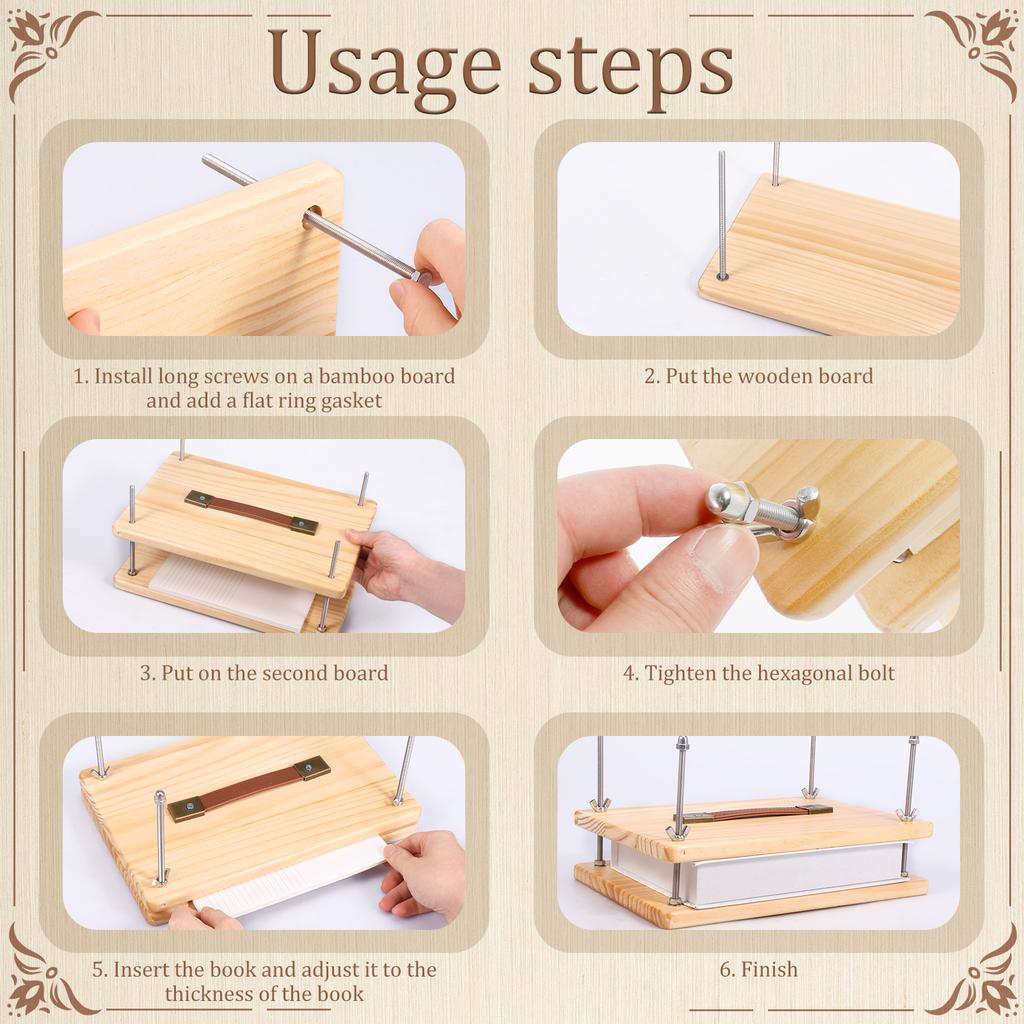 Usage steps

1. Install long screws on a bamboo board and add a flat ring gasket

2. Put the wooden board

3. Put on the second board

4. Tighten the hexagonal bolt

5. Insert the book and adjust it to the thickness of the book

6. Finish