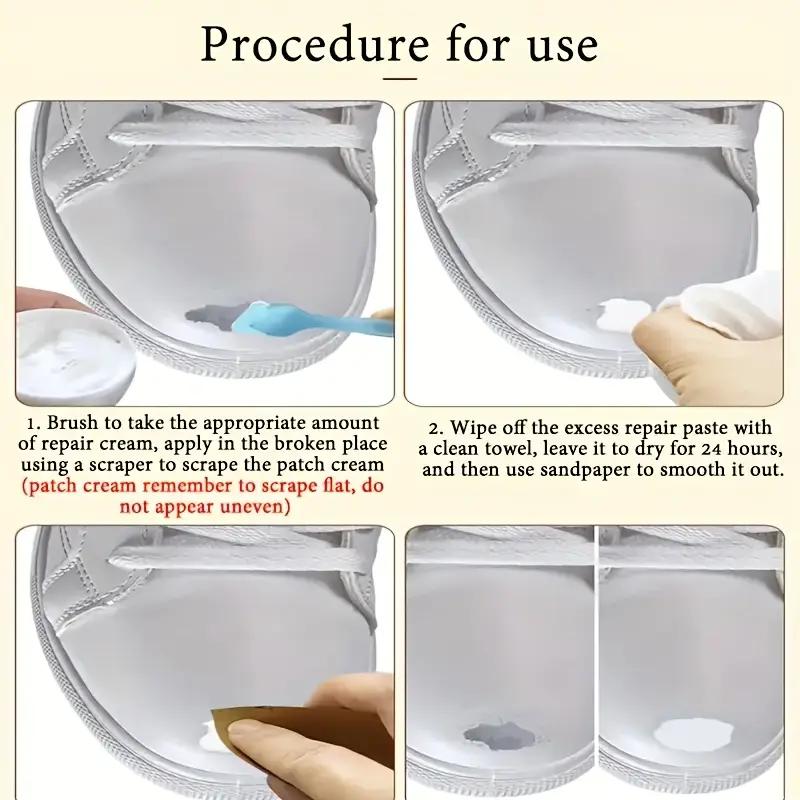 Procedure for use

1. Brush to take the appropriate amount of repair cream, apply in the broken place using a scraper to scrape the patch cream (patch cream remember to scrape flat, do not appear uneven)

2. Wipe off the excess repair paste with a clean towel, leave it to dry for 24 hours, and then use sandpaper to smooth it out.