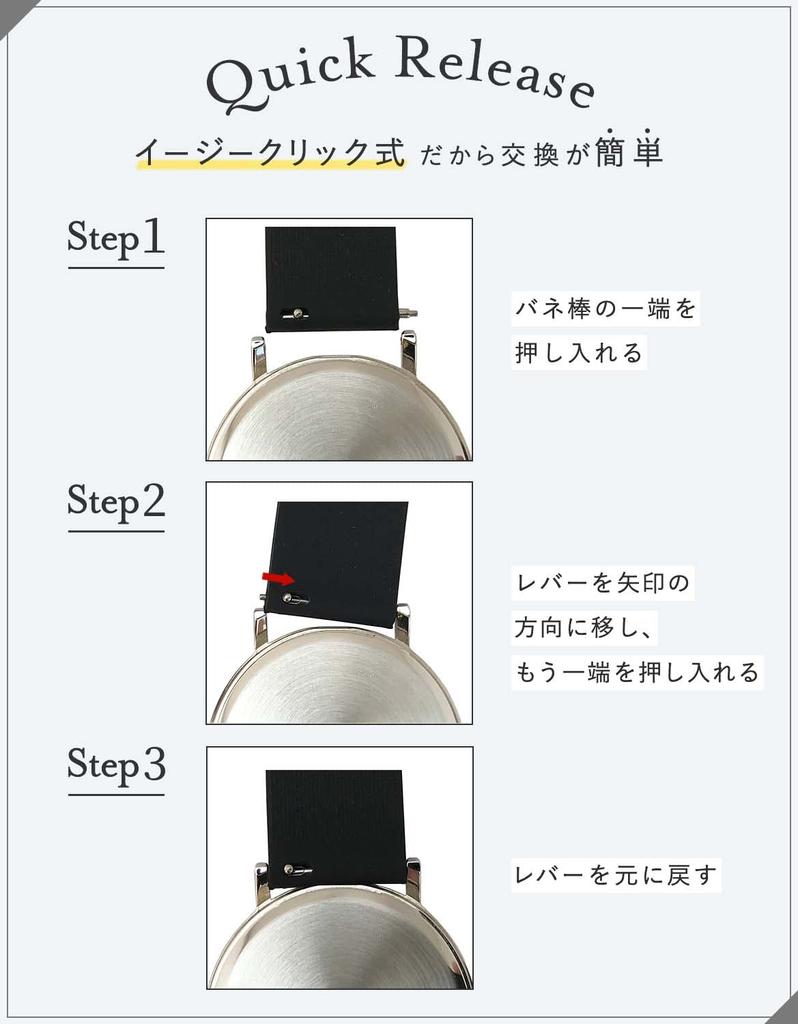 Quick Release

イージークリック式 だから交換が簡単

Step1

バネ棒の一端を
押し入れる

Step2

レバーを矢印の
方向に移し、
もう一端を押し入れる

Step3

レバーを元に戻す