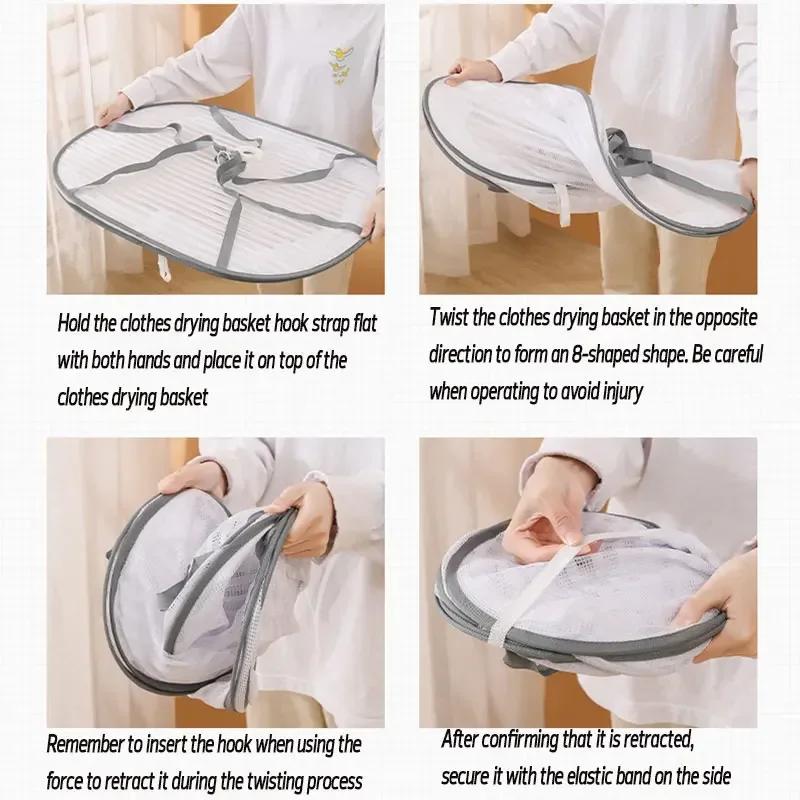 Hold the clothes drying basket hook strap flat with both hands and place it on top of the clothes drying basket

Twist the clothes drying basket in the opposite direction to form an 8-shaped shape. Be careful when operating to avoid injury

Remember to insert the hook when using the force to retract it during the twisting process

After confirming that it is retracted, secure it with the elastic band on the side