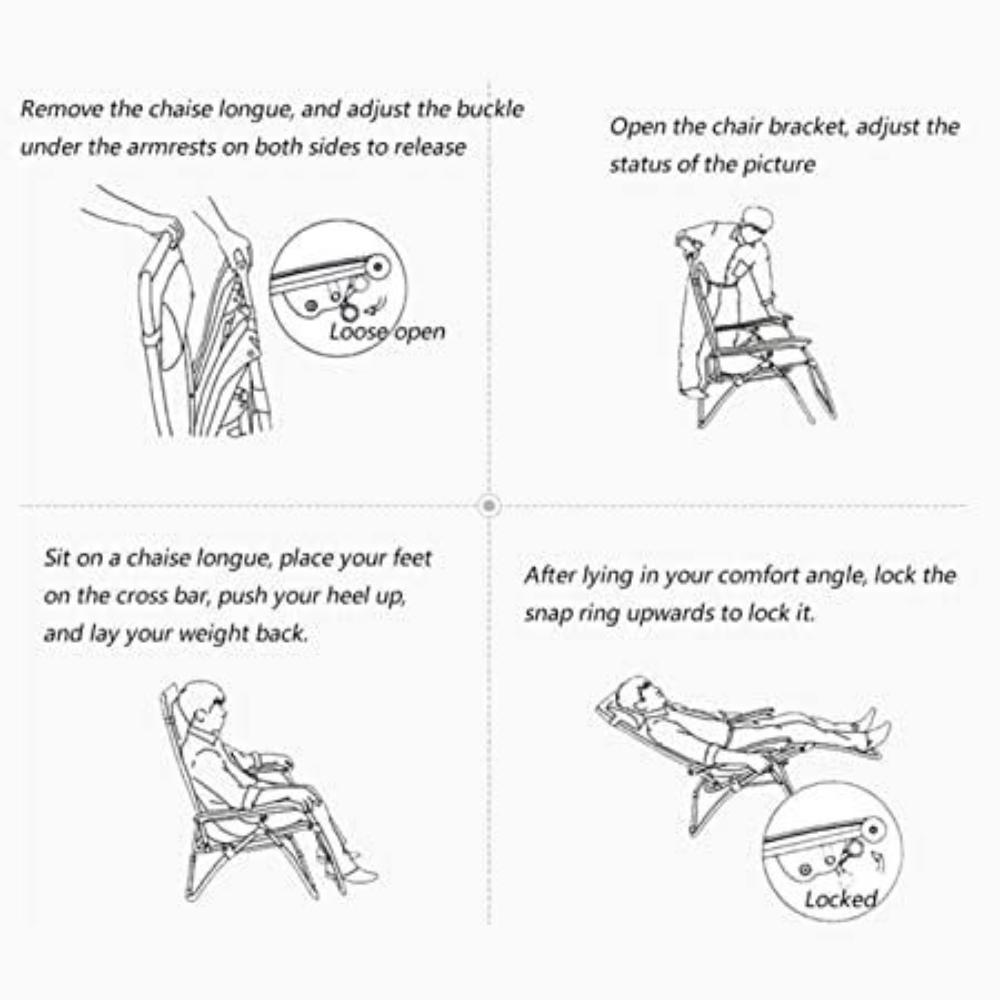 Remove the chaise longue, and adjust the buckle under the armrests on both sides to release

Loose open

Open the chair bracket, adjust the status of the picture

Sit on a chaise longue, place your feet on the cross bar, push your heel up, and lay your weight back.

After lying in your comfort angle, lock the snap ring upwards to lock it.

Locked