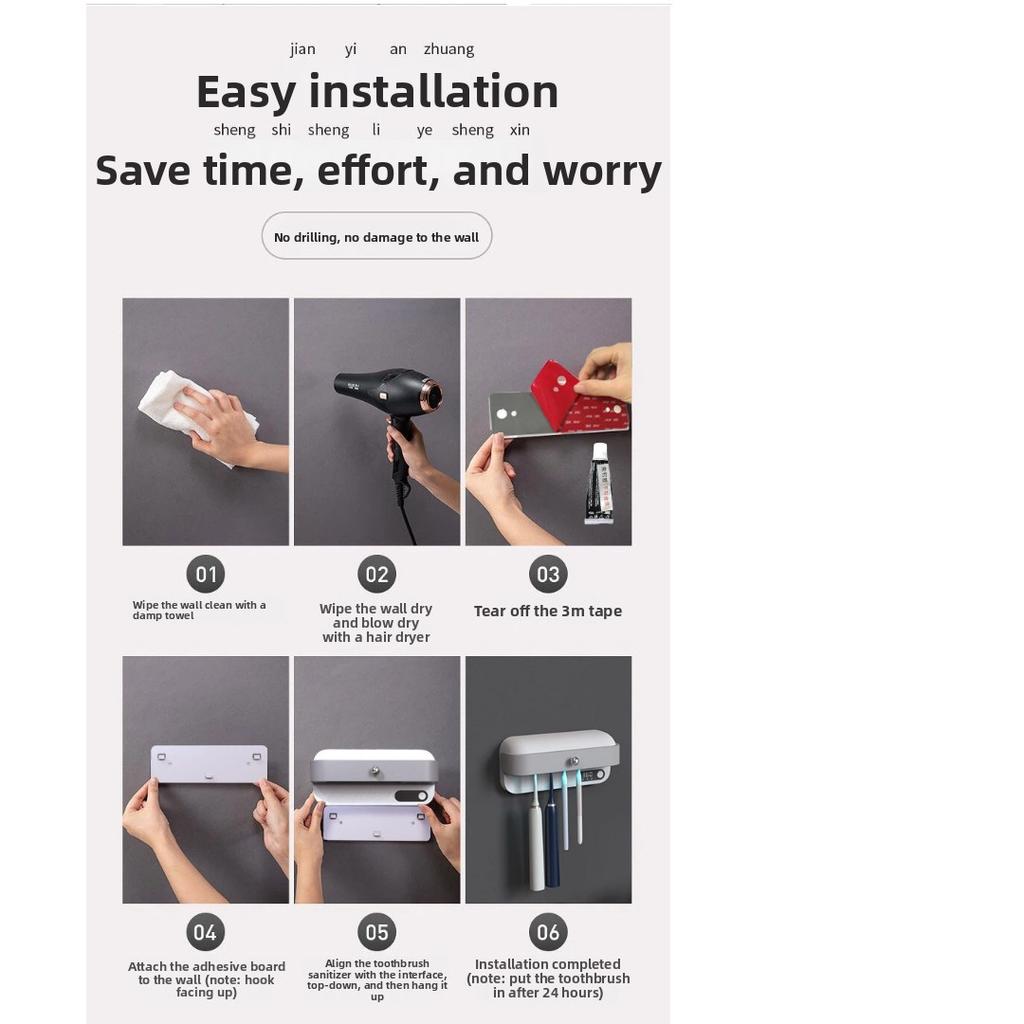 jian yi an zhuang

Easy installation

sheng shi sheng li ye sheng xin

Save time, effort, and worry

No drilling, no damage to the wall

01

Wipe the wall clean with a damp towel

02

Wipe the wall dry and blow dry with a hair dryer

03

Tear off the 3m tape

04

Attach the adhesive board to the wall (note: hook facing up)

05

Align the toothbrush sanitizer with the interface, top-down, and then hang it up

06

Installation completed (note: put the toothbrush in after 24 hours)