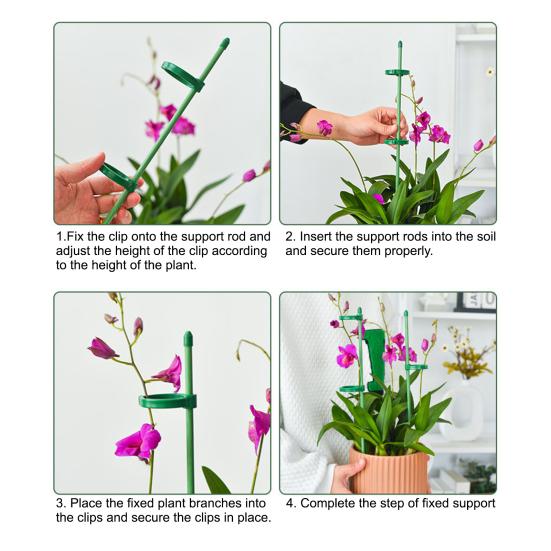 1.Fix the clip onto the support rod and adjust the height of the clip according to the height of the plant.

2. Insert the support rods into the soil and secure them properly.

3. Place the fixed plant branches into the clips and secure the clips in place.

4. Complete the step of fixed support