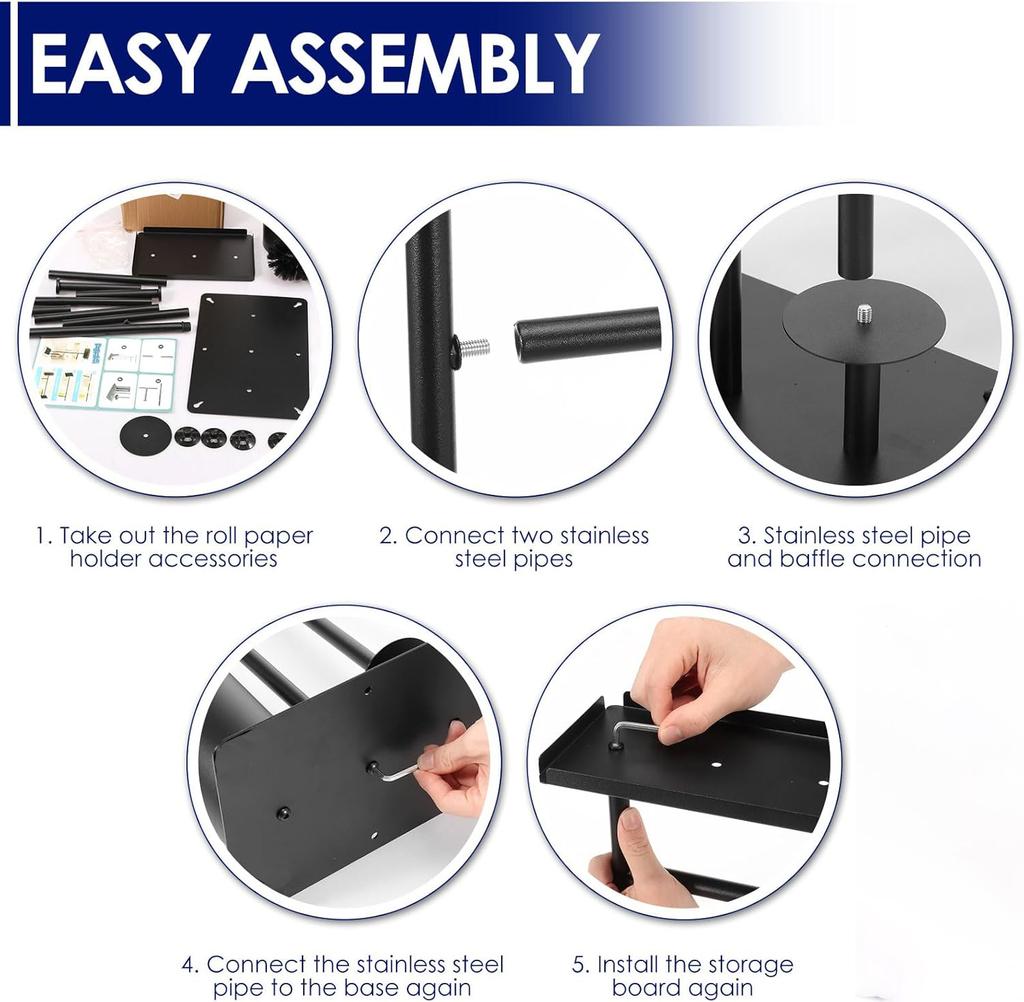 EASY ASSEMBLY

1. Take out the roll paper holder accessories

2. Connect two stainless steel pipes

3. Stainless steel pipe and baffle connection

4. Connect the stainless steel pipe to the base again

5. Install the storage board again