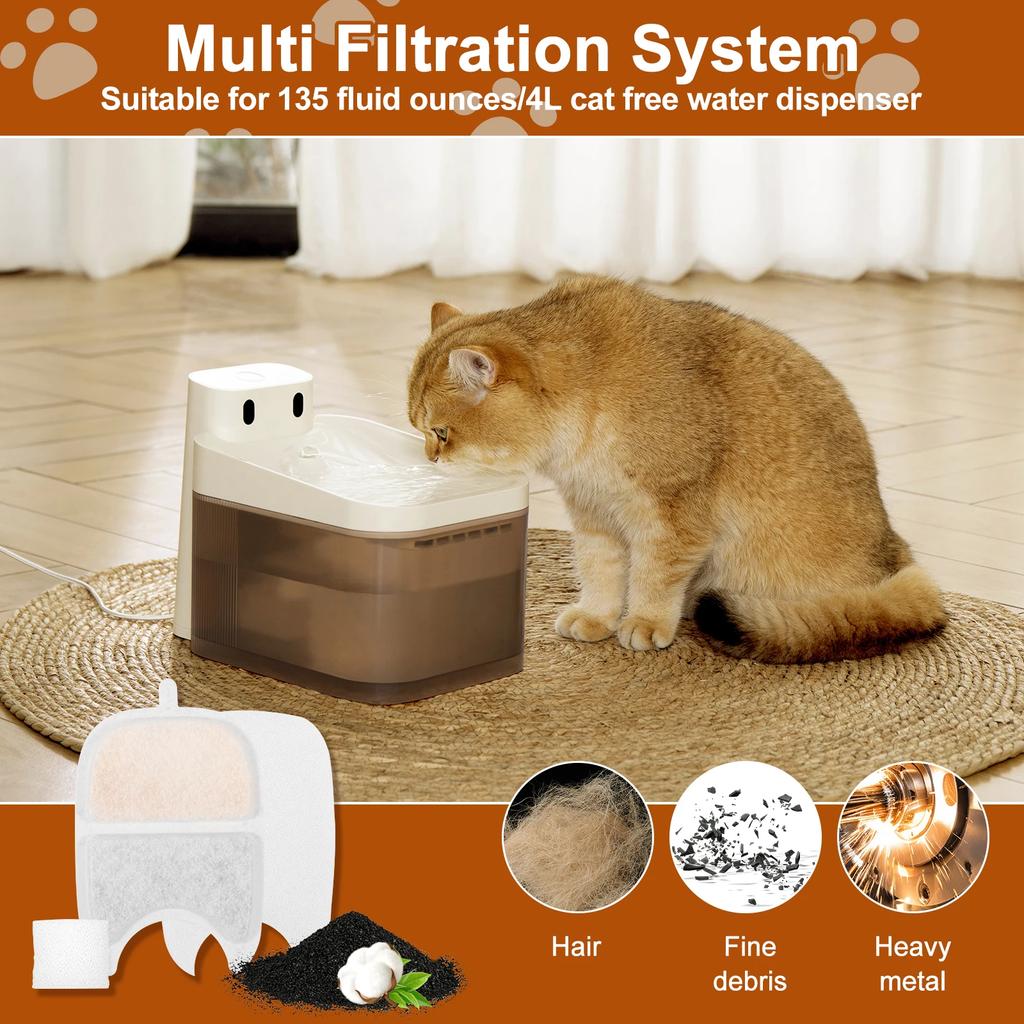 Multi Filtration System
Suitable for 135 fluid ounces/4L cat free water dispenser

Hair

Fine debris

Heavy metal