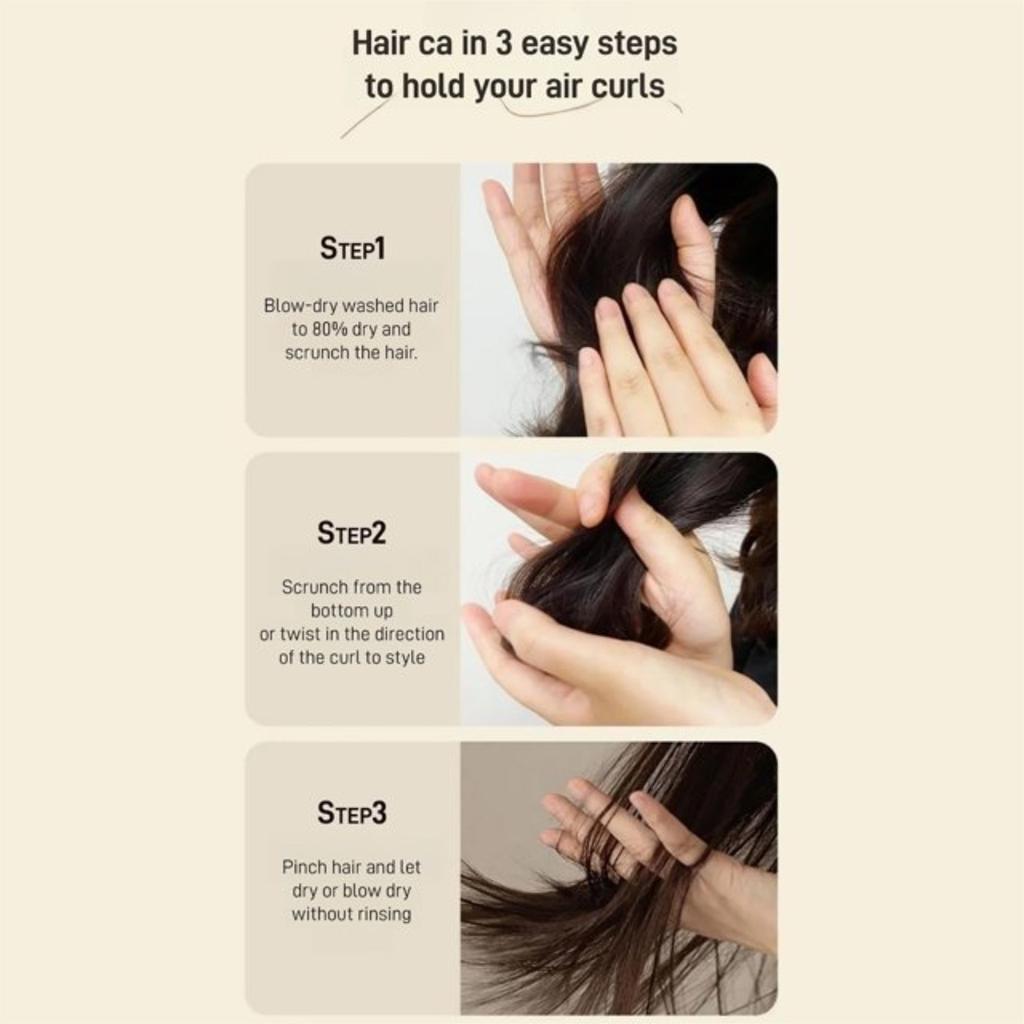 Hair ca in 3 easy steps
to hold your air curls

STEP1

Blow-dry washed hair to 80% dry and scrunch the hair.

STEP2

Scrunch from the bottom up or twist in the direction of the curl to style

STEP3

Pinch hair and let dry or blow dry without rinsing