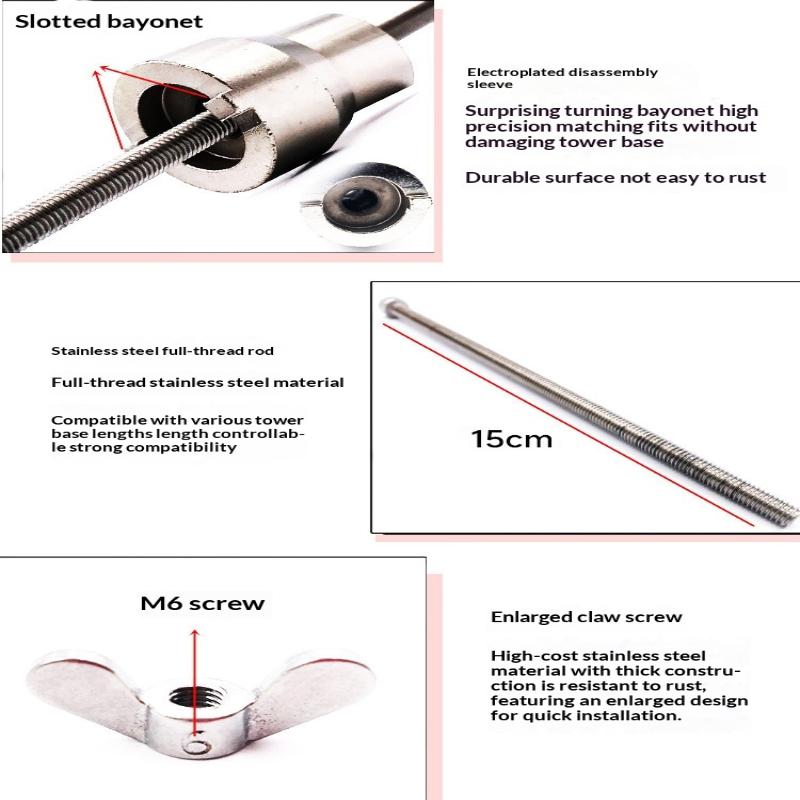 Slotted bayonet

Electroplated disassembly sleeve

Surprising turning bayonet high precision matching fits without damaging tower base

Durable surface not easy to rust

Stainless steel full-thread rod

Full-thread stainless steel material

Compatible with various tower base lengths length controllable strong compatibility

15cm

M6 screw

Enlarged claw screw

High-cost stainless steel material with thick construction is resistant to rust, featuring an enlarged design for quick installation.