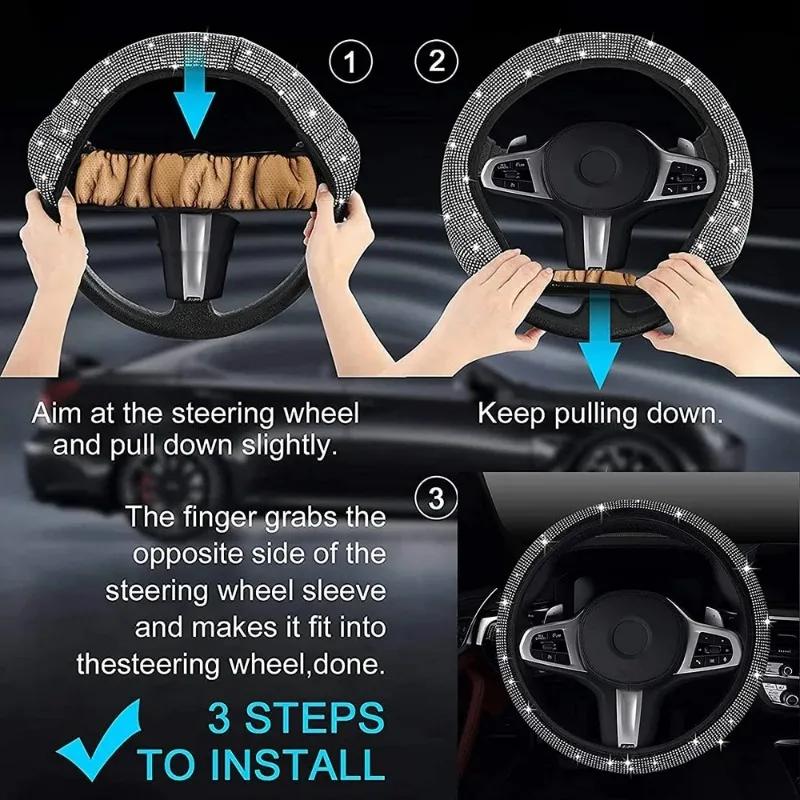 1

2

Aim at the steering wheel and pull down slightly.

Keep pulling down.

3

The finger grabs the opposite side of the steering wheel sleeve and makes it fit into thesteering wheel,done.

3 STEPS TO INSTALL