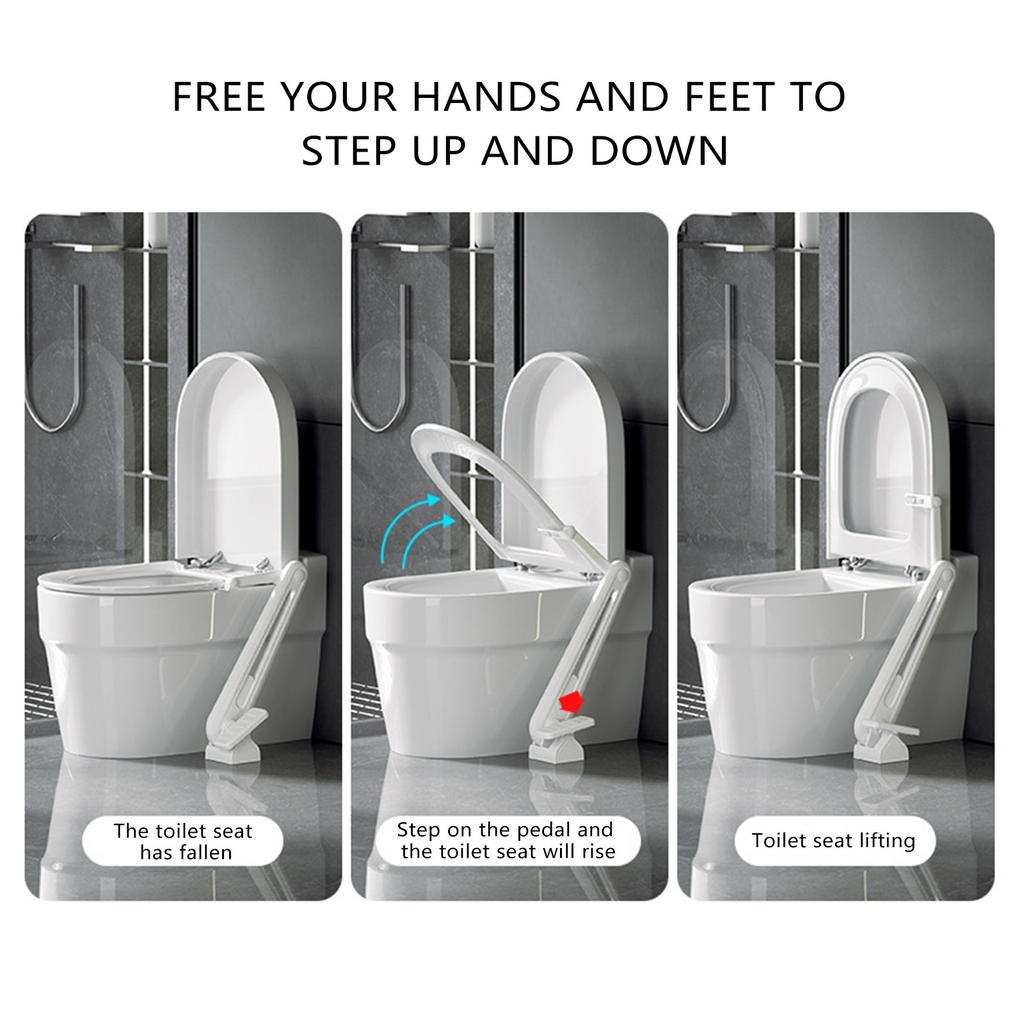 FREE YOUR HANDS AND FEET TO STEP UP AND DOWN

The toilet seat has fallen

Step on the pedal and the toilet seat will rise

Toilet seat lifting