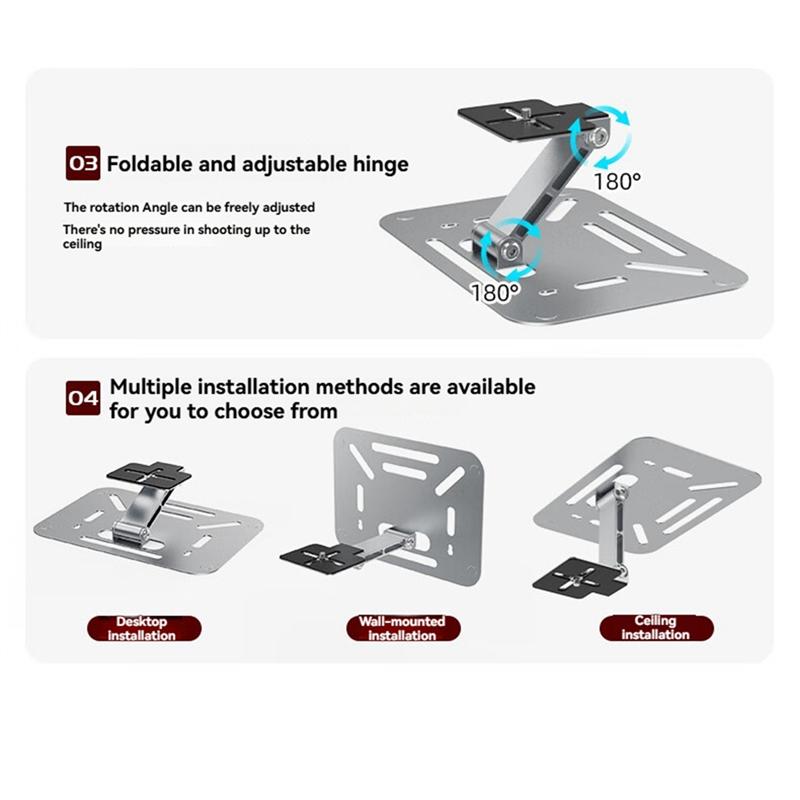 03 Foldable and adjustable hinge

The rotation Angle can be freely adjusted

There's no pressure in shooting up to the ceiling

180°

180°

04 Multiple installation methods are available for you to choose from

Desktop installation

Wall-mounted installation

Ceiling installation