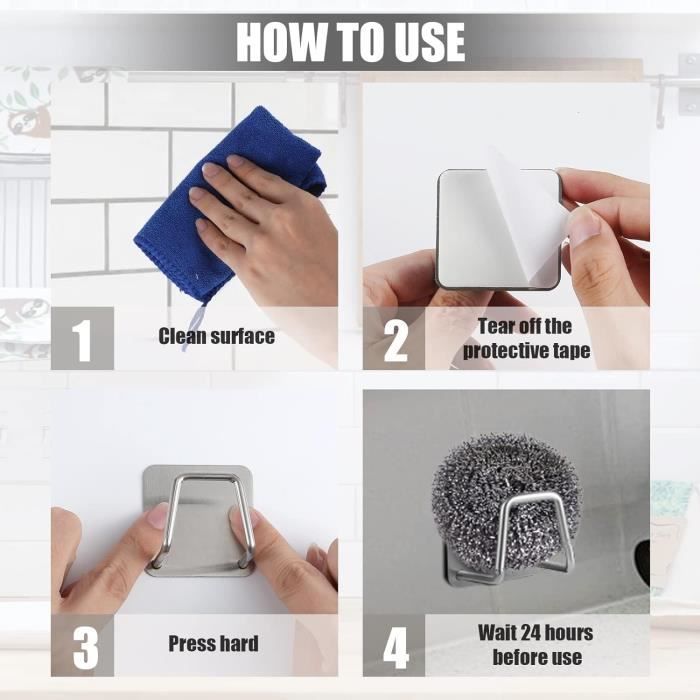 HOW TO USE

1 Clean surface

2 Tear off the protective tape

3 Press hard

4 Wait 24 hours before use