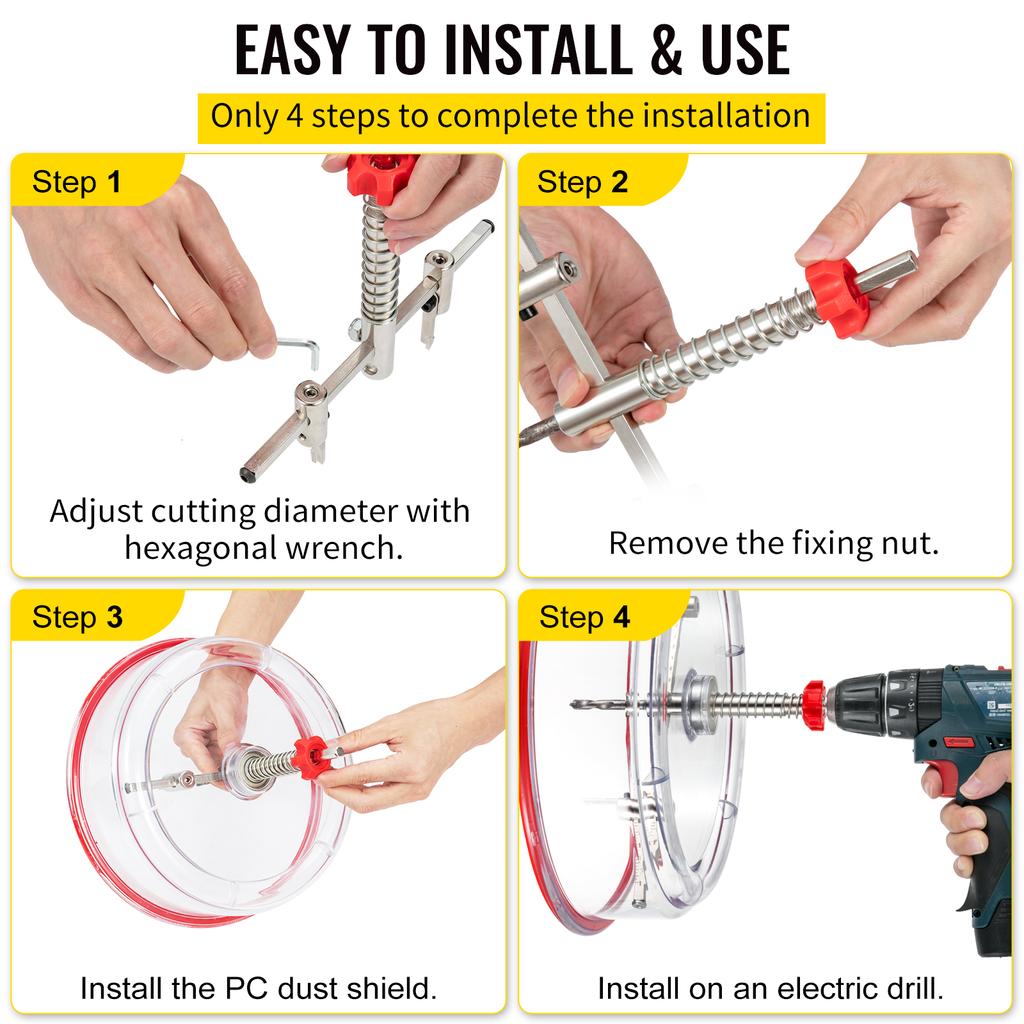 EASY TO INSTALL & USE

Only 4 steps to complete the installation

Step 1

Adjust cutting diameter with hexagonal wrench.

Step 2

Remove the fixing nut.

Step 3

Install the PC dust shield.

Step 4

Install on an electric drill.