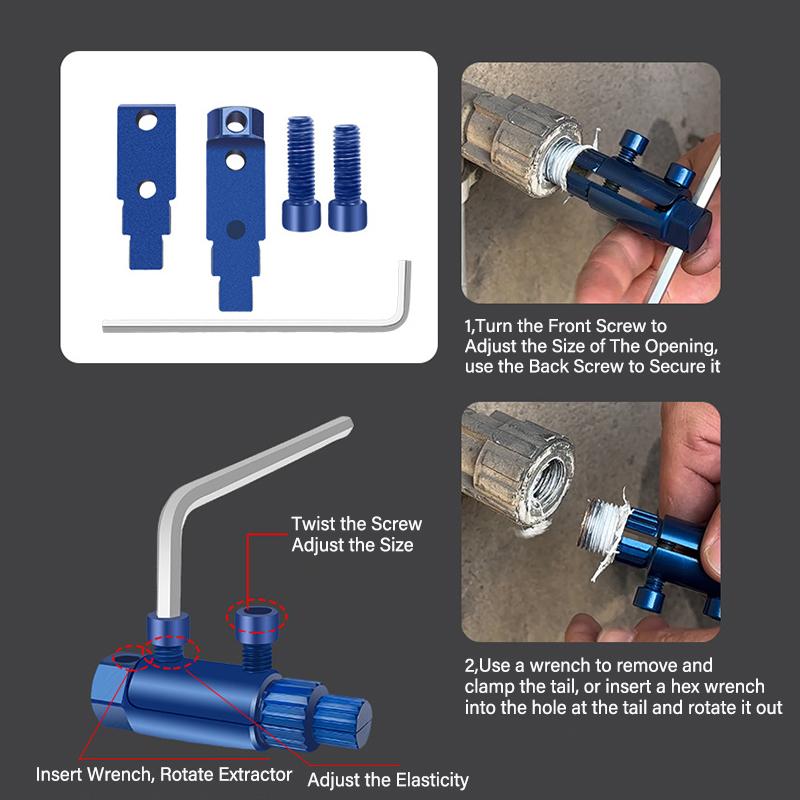 1,Turn the Front Screw to Adjust the Size of The Opening, use the Back Screw to Secure it

Twist the Screw
Adjust the Size

2,Use a wrench to remove and clamp the tail, or insert a hex wrench into the hole at the tail and rotate it out

Insert Wrench, Rotate Extractor

Adjust the Elasticity