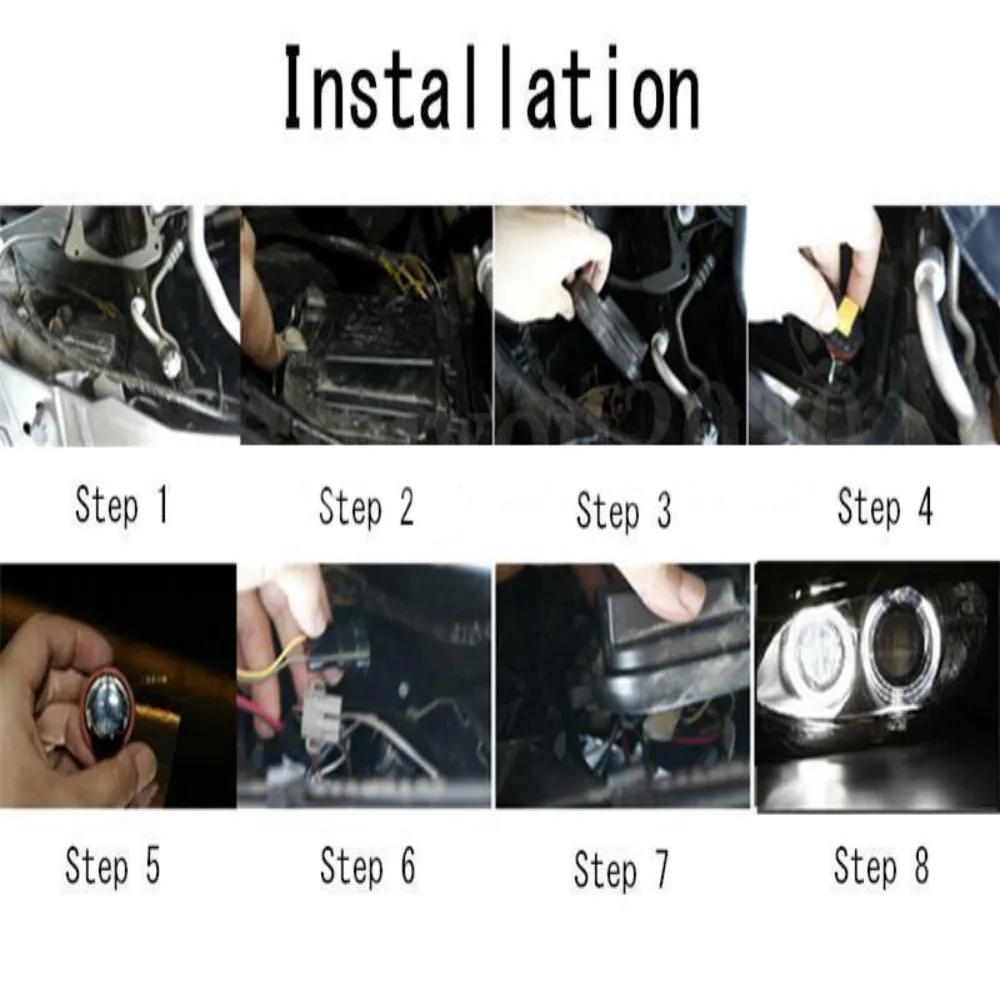 Installation

Step 1

Step 2

Step 3

Step 4

Step 5

Step 6

Step 7

Step 8