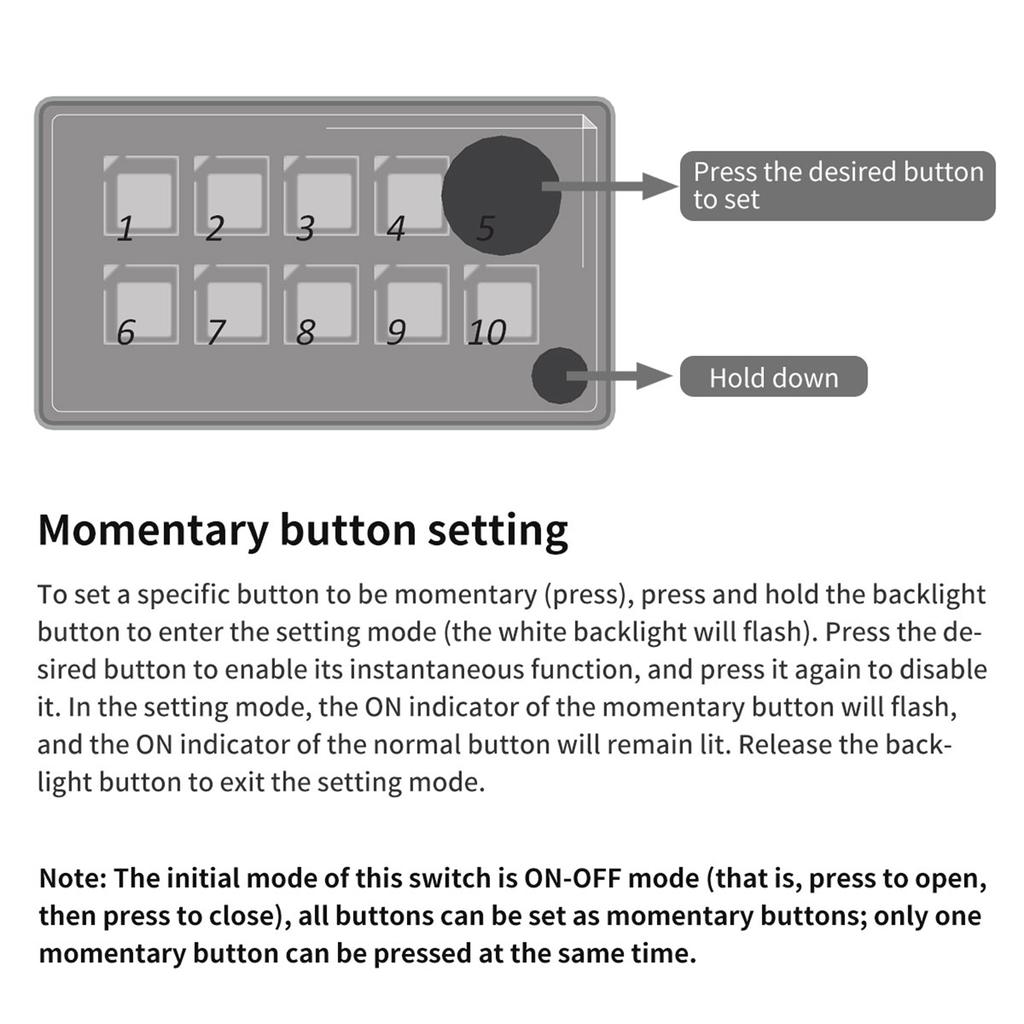 1 2 3 4 5

6 7 8 9 10

Press the desired button to set

Hold down

Momentary button setting

To set a specific button to be momentary (press), press and hold the backlight button to enter the setting mode (the white backlight will flash). Press the desired button to enable its instantaneous function, and press it again to disable it. In the setting mode, the ON indicator of the momentary button will flash, and the ON indicator of the normal button will remain lit. Release the backlight button to exit the setting mode.

Note: The initial mode of this switch is ON-OFF mode (that is, press to open, then press to close), all buttons can be set as momentary buttons; only one momentary button can be pressed at the same time.