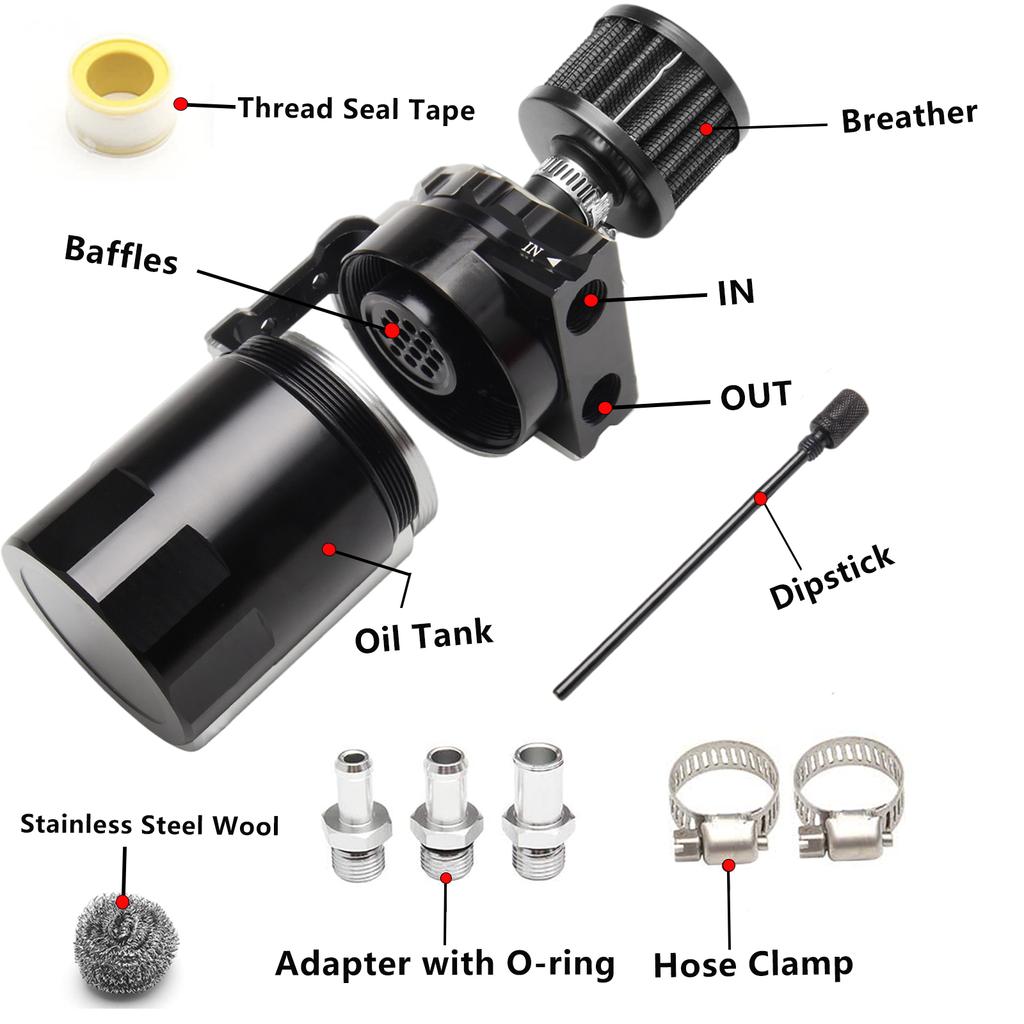 Thread Seal Tape

Breather

Baffles

IN

IN

OUT

Dipstick

Oil Tank

Stainless Steel Wool

Adapter with O-ring

Hose Clamp