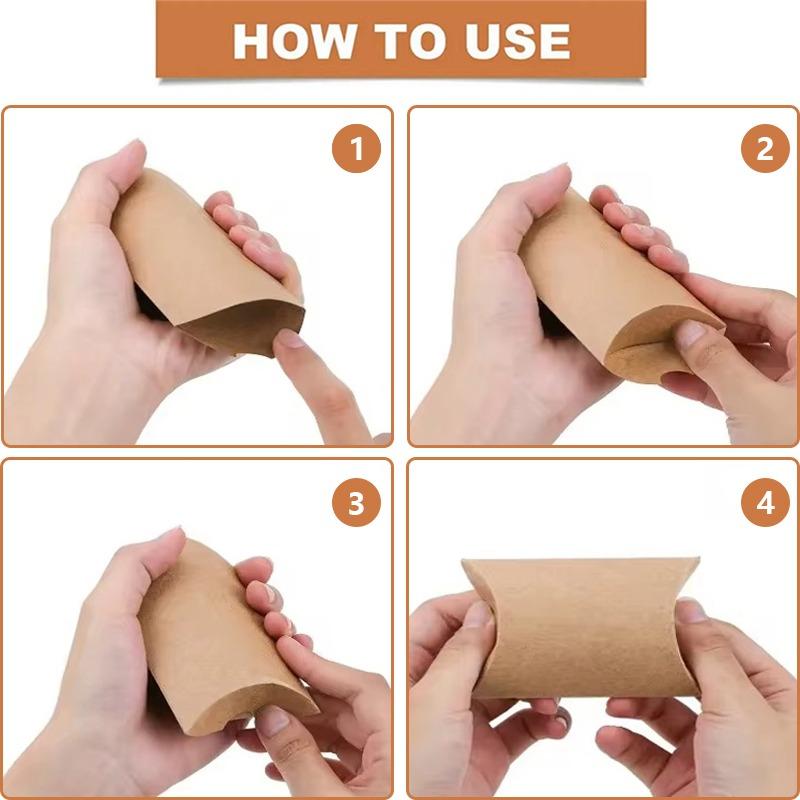 HOW TO USE

1

2

3

4