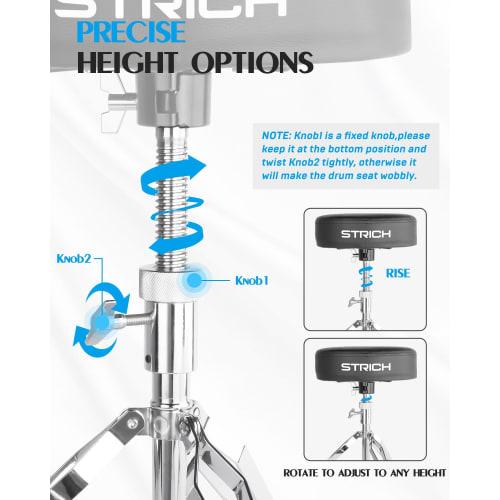 STRICH

PRECISE
HEIGHT OPTIONS

NOTE: Knob1 is a fixed knob,please keep it at the bottom position and twist Knob2 tightly, otherwise it will make the drum seat wobbly.

Knob2

Knob1

STRICH

RISE

STRICH

ROTATE TO ADJUST TO ANY HEIGHT