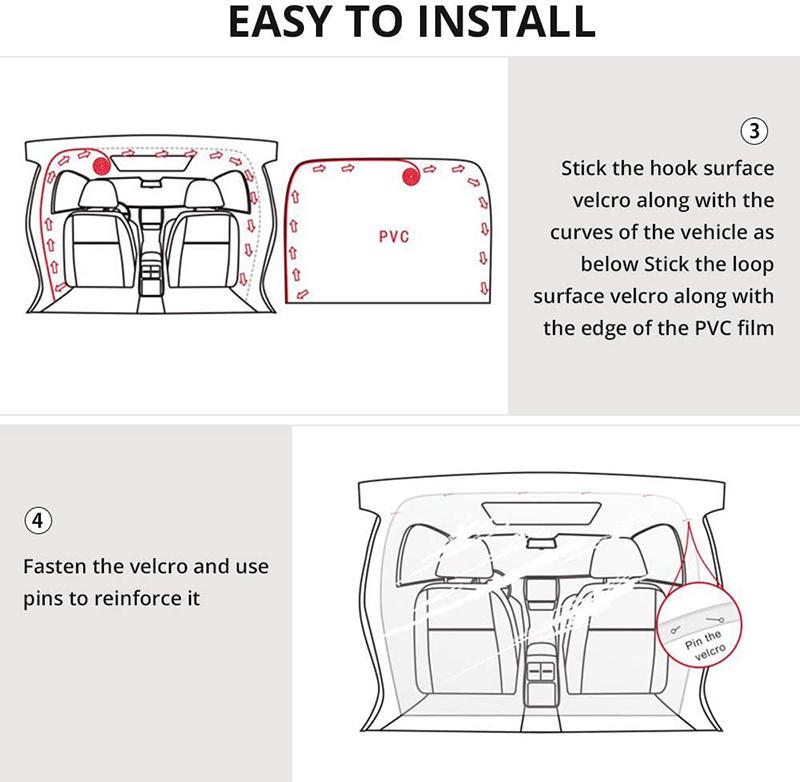 EASY TO INSTALL

PVC

3

Stick the hook surface velcro along with the curves of the vehicle as below Stick the loop surface velcro along with the edge of the PVC film

4

Fasten the velcro and use pins to reinforce it

Pin the velcro