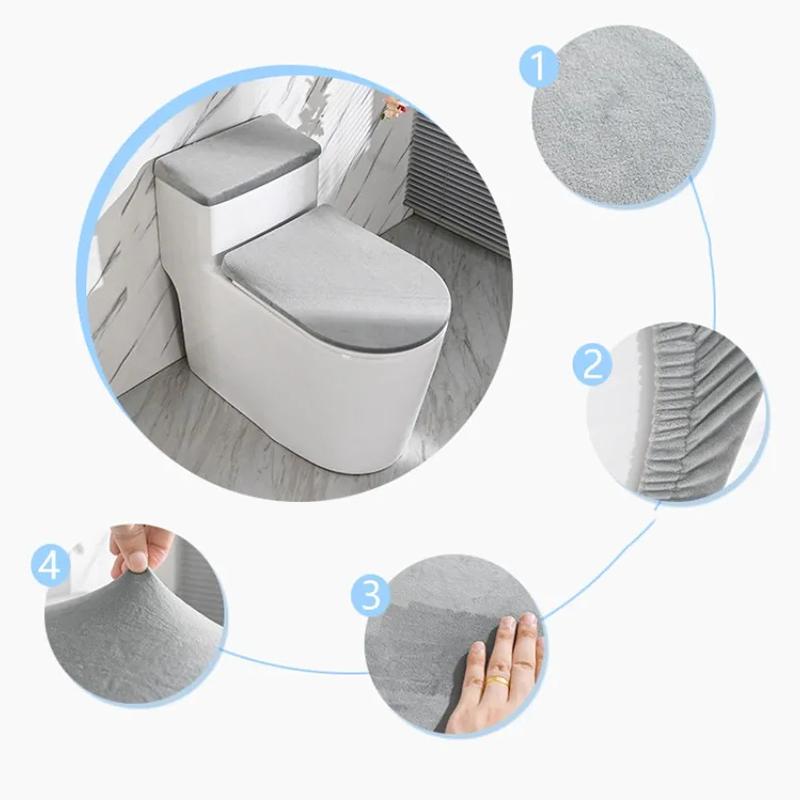 1

2

3

4