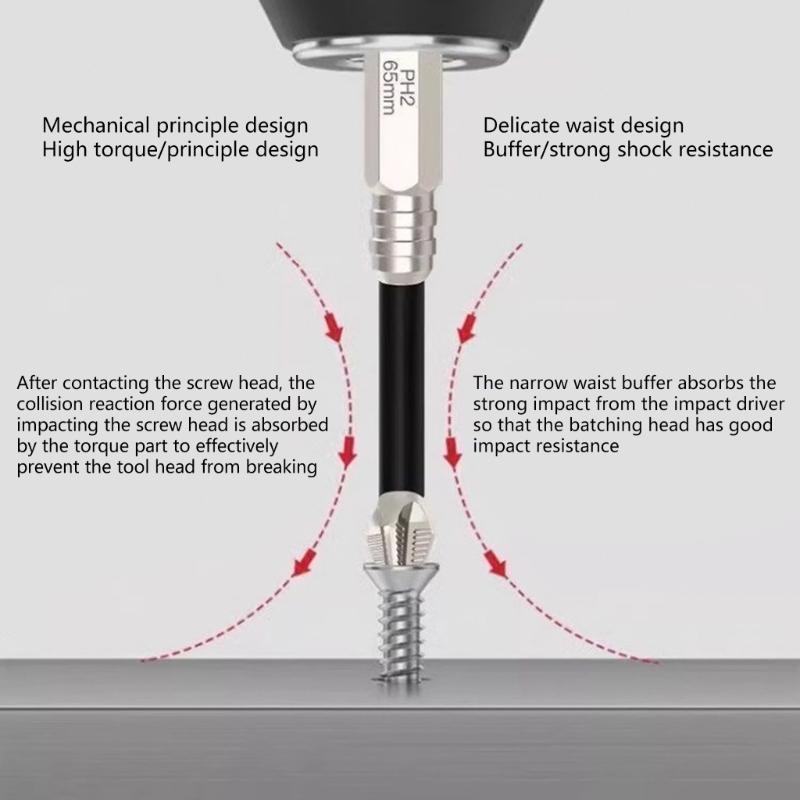 PH2
65mm

Mechanical principle design
High torque/principle design

Delicate waist design
Buffer/strong shock resistance

After contacting the screw head, the collision reaction force generated by impacting the screw head is absorbed by the torque part to effectively prevent the tool head from breaking

The narrow waist buffer absorbs the strong impact from the impact driver so that the batching head has good impact resistance