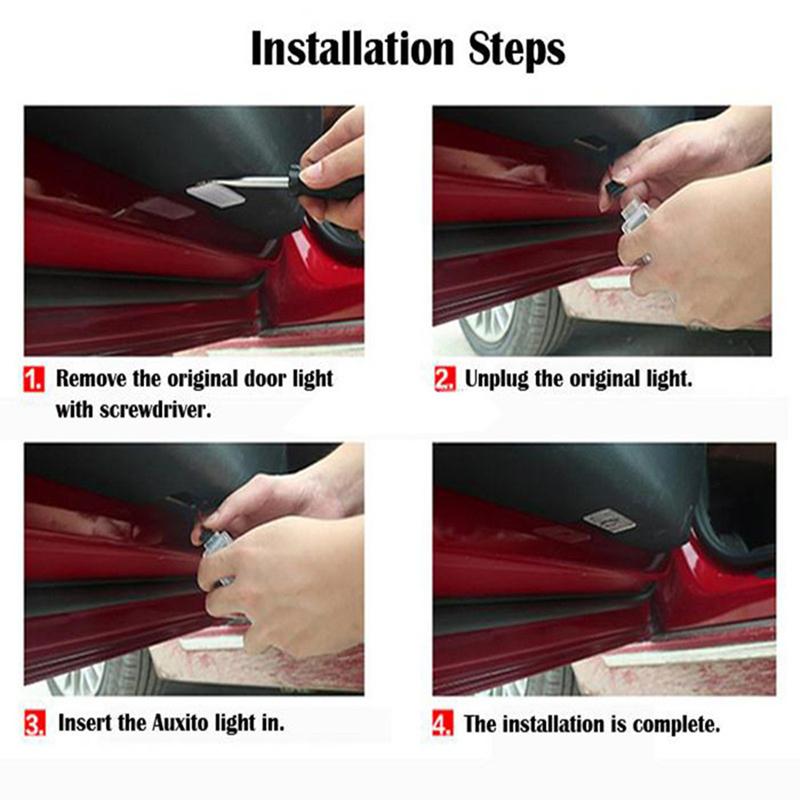 Installation Steps

1. Remove the original door light with screwdriver.

2. Unplug the original light.

3. Insert the Auxito light in.

4. The installation is complete.