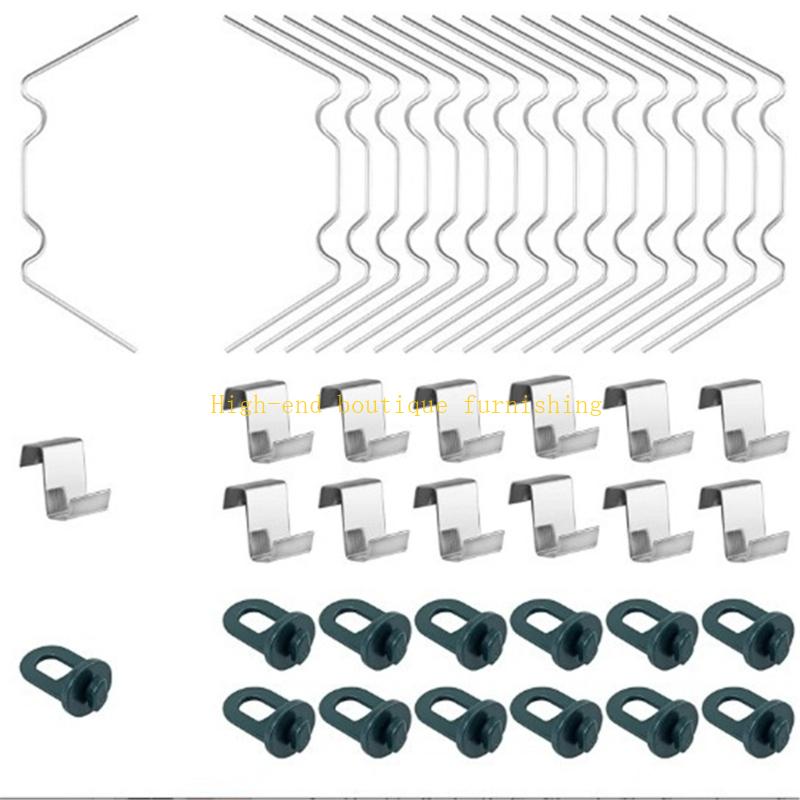 High-end boutique furnishing