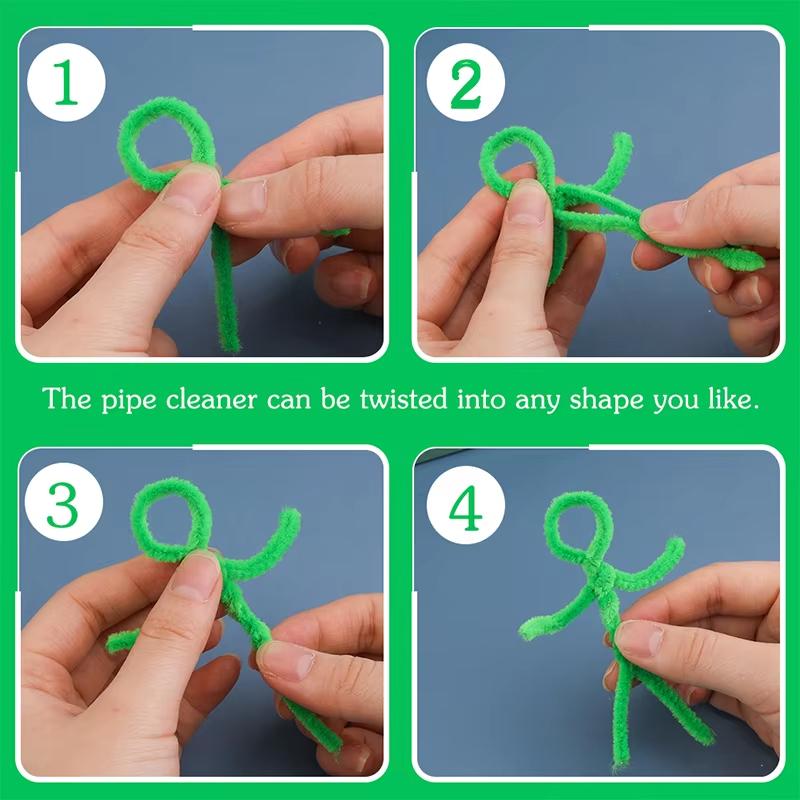 1

2

The pipe cleaner can be twisted into any shape you like.

3

4