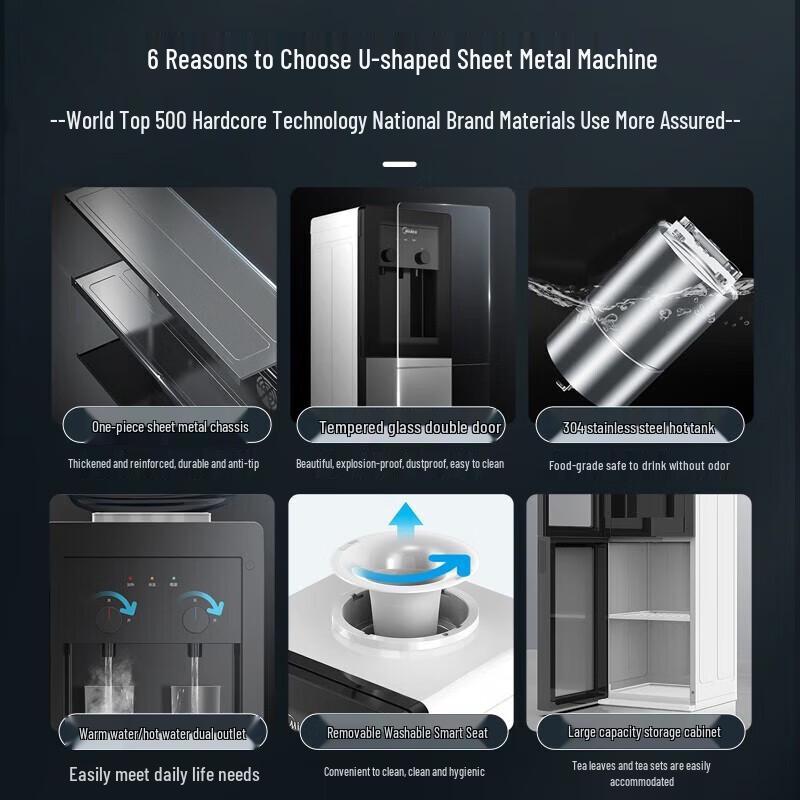 6 Reasons to Choose U-shaped Sheet Metal Machine

--World Top 500 Hardcore Technology National Brand Materials Use More Assured--

One-piece sheet metal chassis

Thickened and reinforced, durable and anti-tip

Tempered glass double door

Beautiful, explosion-proof, dustproof, easy to clean

304 stainless steel hot tank

Food-grade safe to drink without odor

Warm water/hot water dual outlet

Easily meet daily life needs

Removable Washable Smart Seat

Convenient to clean, clean and hygienic

Large capacity storage cabinet

Tea leaves and tea sets are easily accommodated