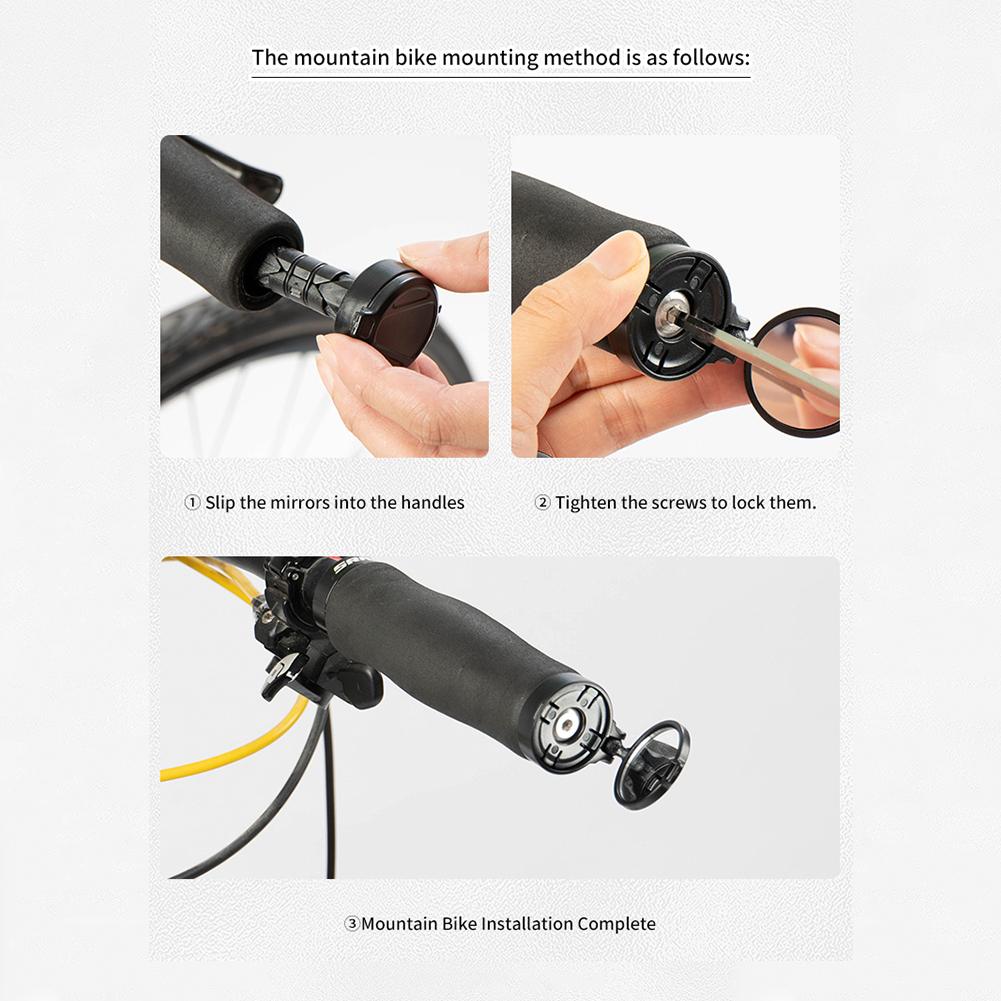 The mountain bike mounting method is as follows:

① Slip the mirrors into the handles

② Tighten the screws to lock them.

③Mountain Bike Installation Complete