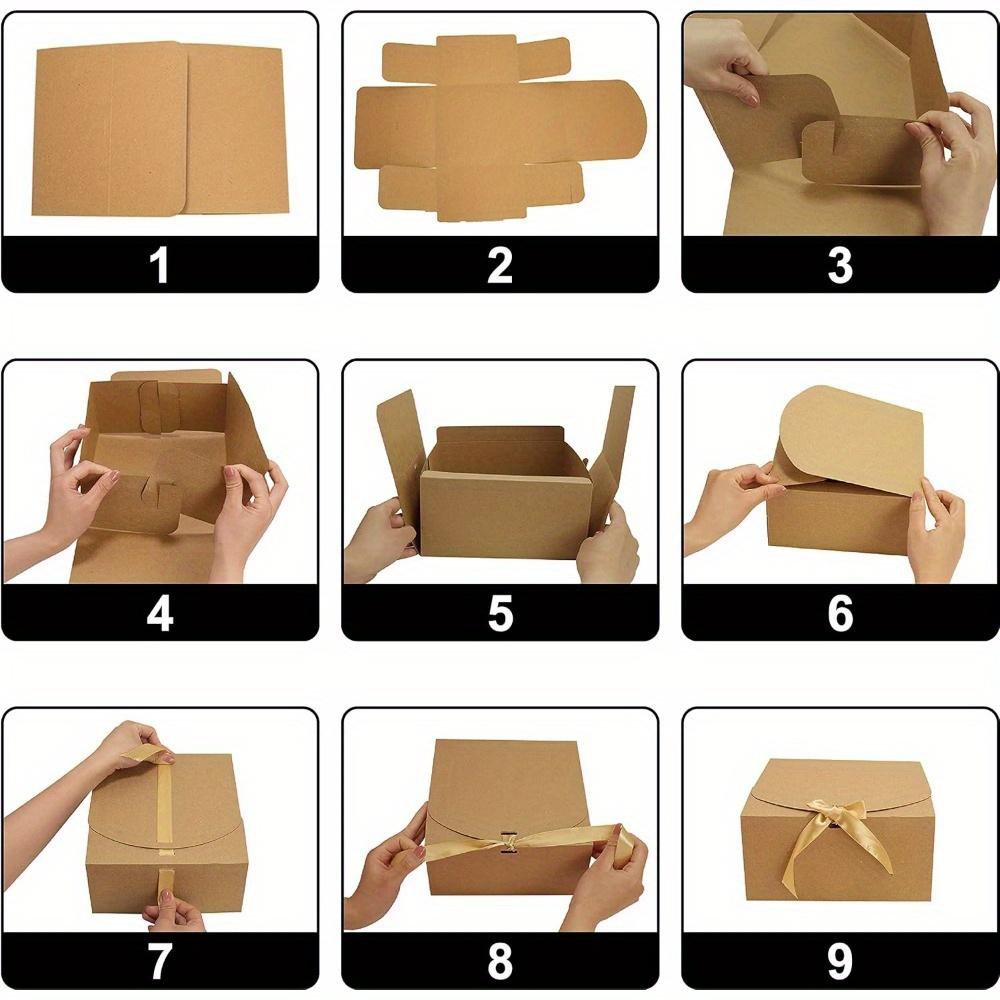 1

2

3

4

5

6

7

8

9